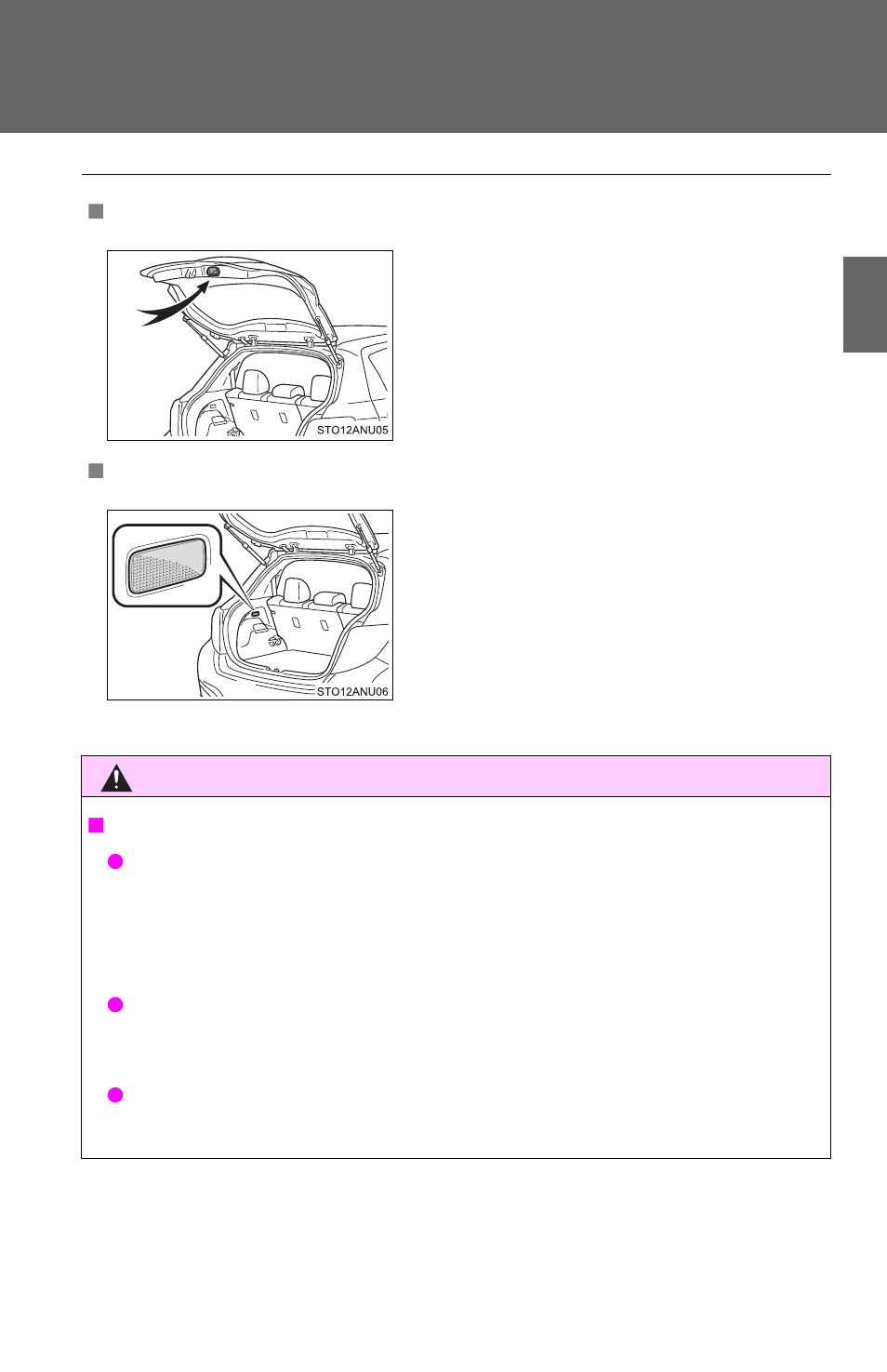 STO12ANU05

STO12ANU06