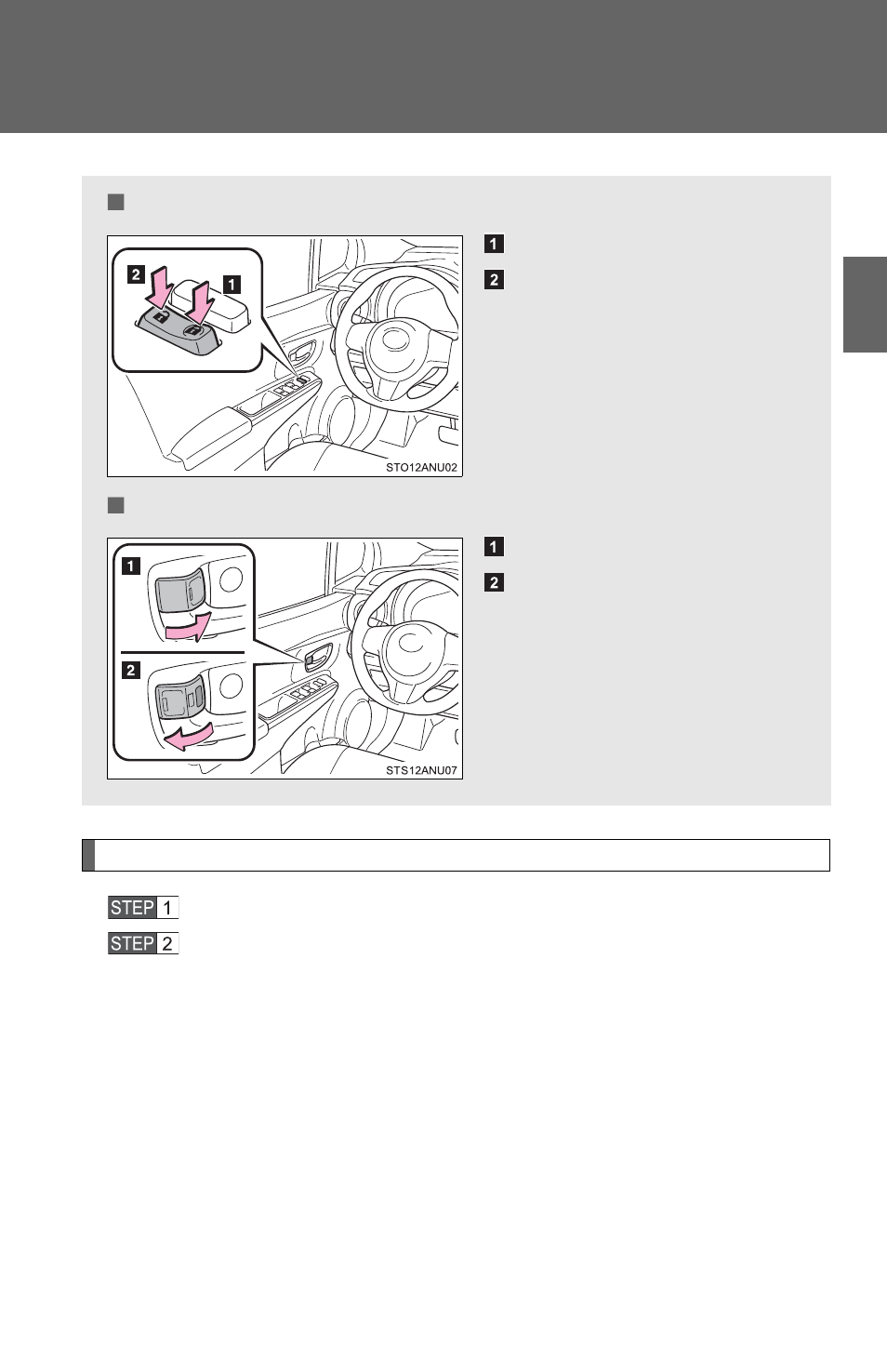 2 1

STO12ANU02

1

2

1

2

STS12ANU07

1

2

STEP 1

STEP 2