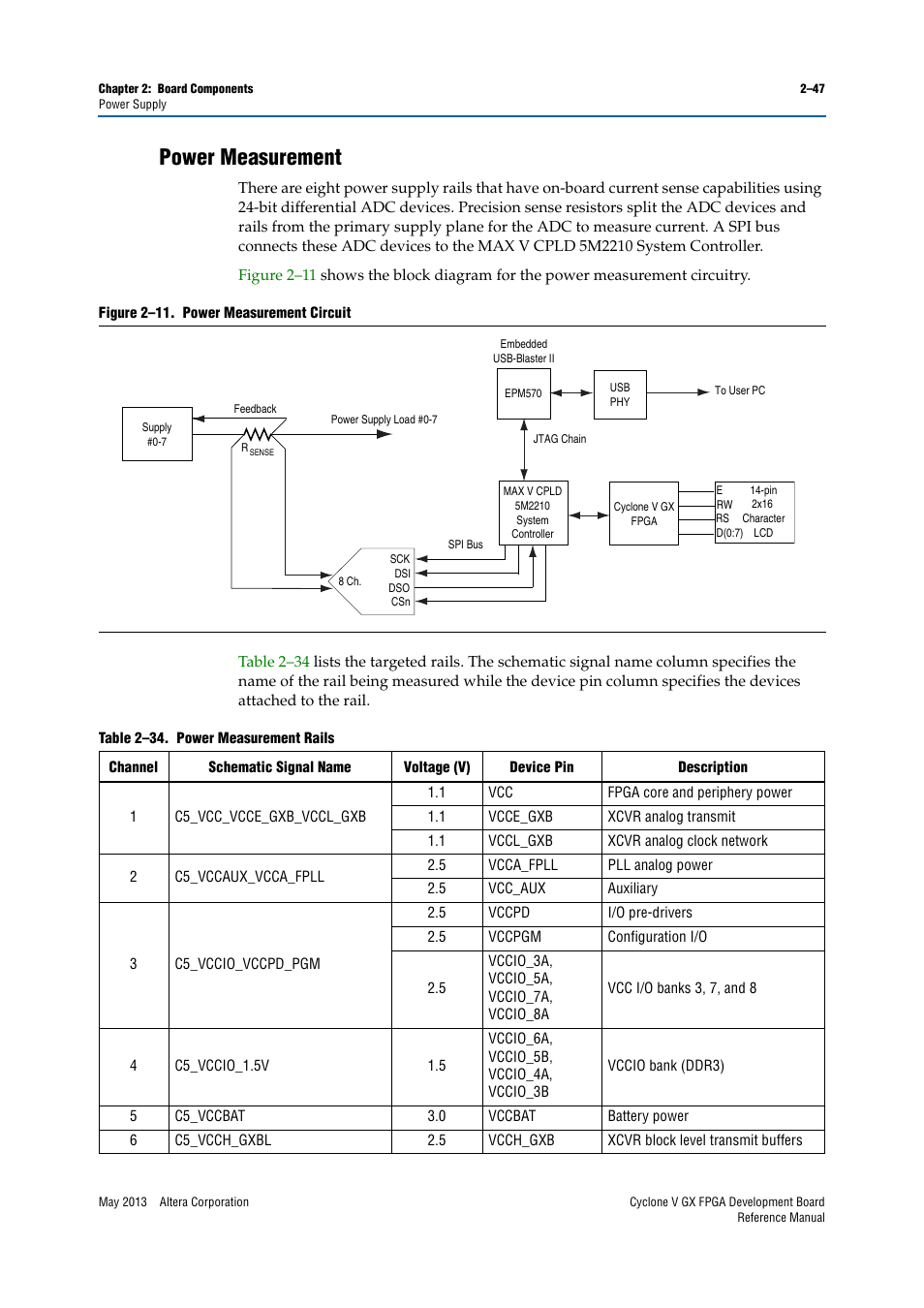 Chapter 2: Board Components
Power Supply

2–47

Power Measurement

There are eight power supply rails that have on-board current sense capabilities using 24-bit differential ADC devices. Precision sense resistors split the ADC devices and rails from the primary supply plane for the ADC to measure current. A SPI bus connects these ADC devices to the MAX V CPLD 5M2210 System Controller.

Figure 2–11 shows the block diagram for the power measurement circuitry.

Figure 2–11. Power Measurement Circuit

Embedded USB-Blaster II

EPM570

USB PHY

To User PC

Supply #0-7

Feedback

Power Supply Load #0-7

$R_{SENSE}$

JTAG Chain

MAX V CPLD 5M2210 System Controller

Cyclone V GX FPGA

E
RW
RS
D(0:7)

14-pin 2x16 Character LCD

SPI Bus

8 Ch.

SCK
DSI
DSO
CSn

Table 2–34 lists the targeted rails. The schematic signal name column specifies the name of the rail being measured while the device pin column specifies the devices attached to the rail.

Table 2–34. Power Measurement Rails

| Channel | Schematic Signal Name | Voltage (V) | Device Pin | Description |
|---|---|---|---|---|
| 1 | C5_VCC_VCCE_GXB_VCCL_GXB | 1.1 | VCC | FPGA core and periphery power |
| | | 1.1 | VCCE_GXB | XCVR analog transmit |
| | | 1.1 | VCCL_GXB | XCVR analog clock network |
| 2 | C5_VCCAUX_VCCA_FPLL | 2.5 | VCCA_FPLL | PLL analog power |
| | | 2.5 | VCC_AUX | Auxiliary |
| 3 | C5_VCCIO_VCCPD_PGM | 2.5 | VCCPD | I/O pre-drivers |
| | | 2.5 | VCCPGM | Configuration I/O |
| | | 2.5 | VCCIO_3A, VCCIO_5A, VCCIO_7A, VCCIO_8A | VCC I/O banks 3, 7, and 8 |
| 4 | C5_VCCIO_1.5V | 1.5 | VCCIO_6A, VCCIO_5B, VCCIO_4A, VCCIO_3B | VCCIO bank (DDR3) |
| 5 | C5_VCCBAT | 3.0 | VCCBAT | Battery power |
| 6 | C5_VCCH_GXBL | 2.5 | VCCH_GXB | XCVR block level transmit buffers |

May 2013 Altera Corporation

Cyclone V GX FPGA Development Board Reference Manual