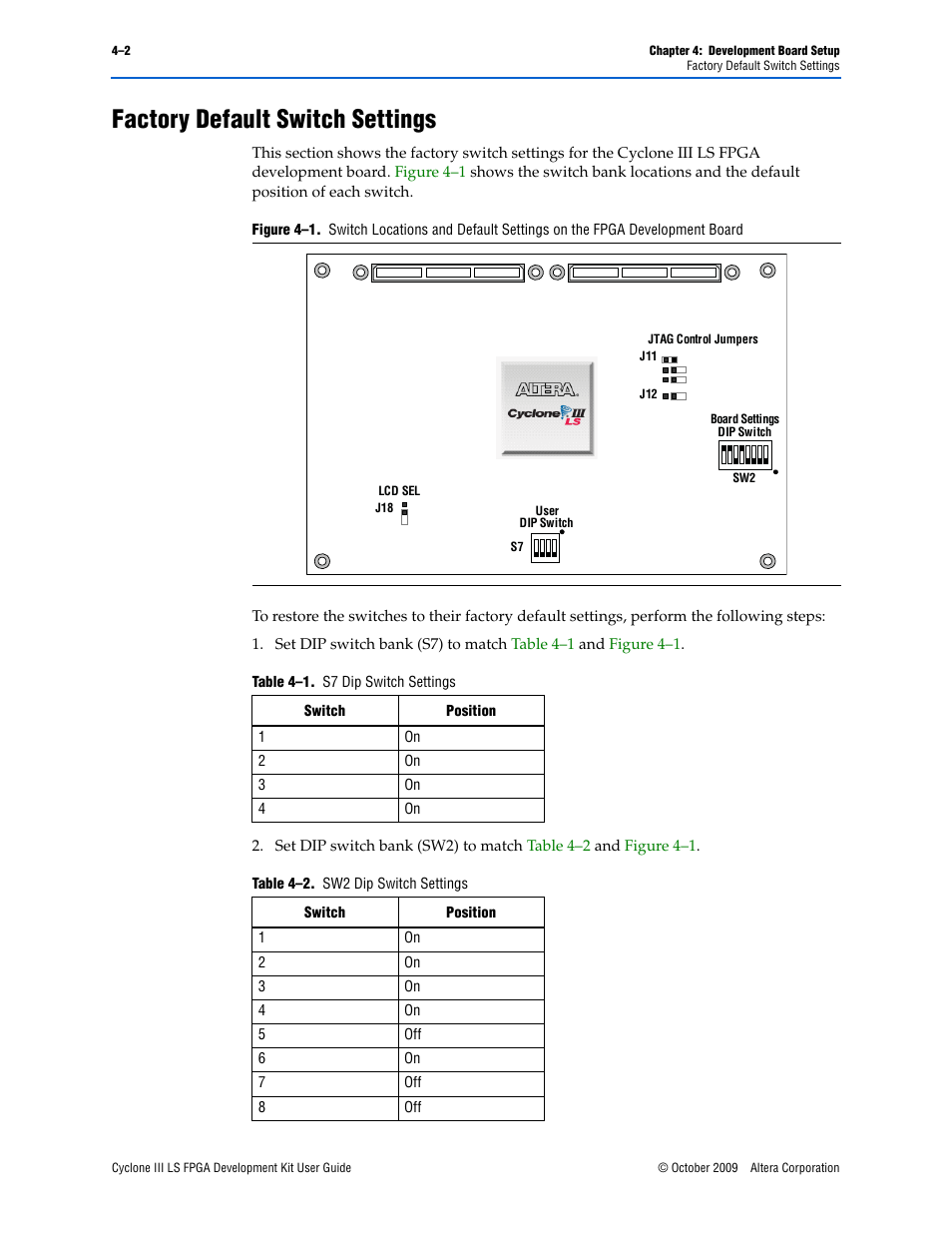 4–2

Chapter 4: Development Board Setup
Factory Default Switch Settings

Factory Default Switch Settings

This section shows the factory switch settings for the Cyclone III LS FPGA development board. Figure 4–1 shows the switch bank locations and the default position of each switch.

Figure 4–1. Switch Locations and Default Settings on the FPGA Development Board

JTAG Control Jumpers
J11
J12
ALTERA
Cyclone III LS
Board Settings DIP Switch
SW2
LCD SEL
J18
User DIP Switch
S7

To restore the switches to their factory default settings, perform the following steps:

1. Set DIP switch bank (S7) to match Table 4–1 and Figure 4–1.

Table 4–1. S7 Dip Switch Settings

| Switch | Position |
|---|---|
| 1 | On |
| 2 | On |
| 3 | On |
| 4 | On |

2. Set DIP switch bank (SW2) to match Table 4–2 and Figure 4–1.

Table 4–2. SW2 Dip Switch Settings

| Switch | Position |
|---|---|
| 1 | On |
| 2 | On |
| 3 | On |
| 4 | On |
| 5 | Off |
| 6 | On |
| 7 | Off |
| 8 | Off |

Cyclone III LS FPGA Development Kit User Guide

© October 2009 Altera Corporation