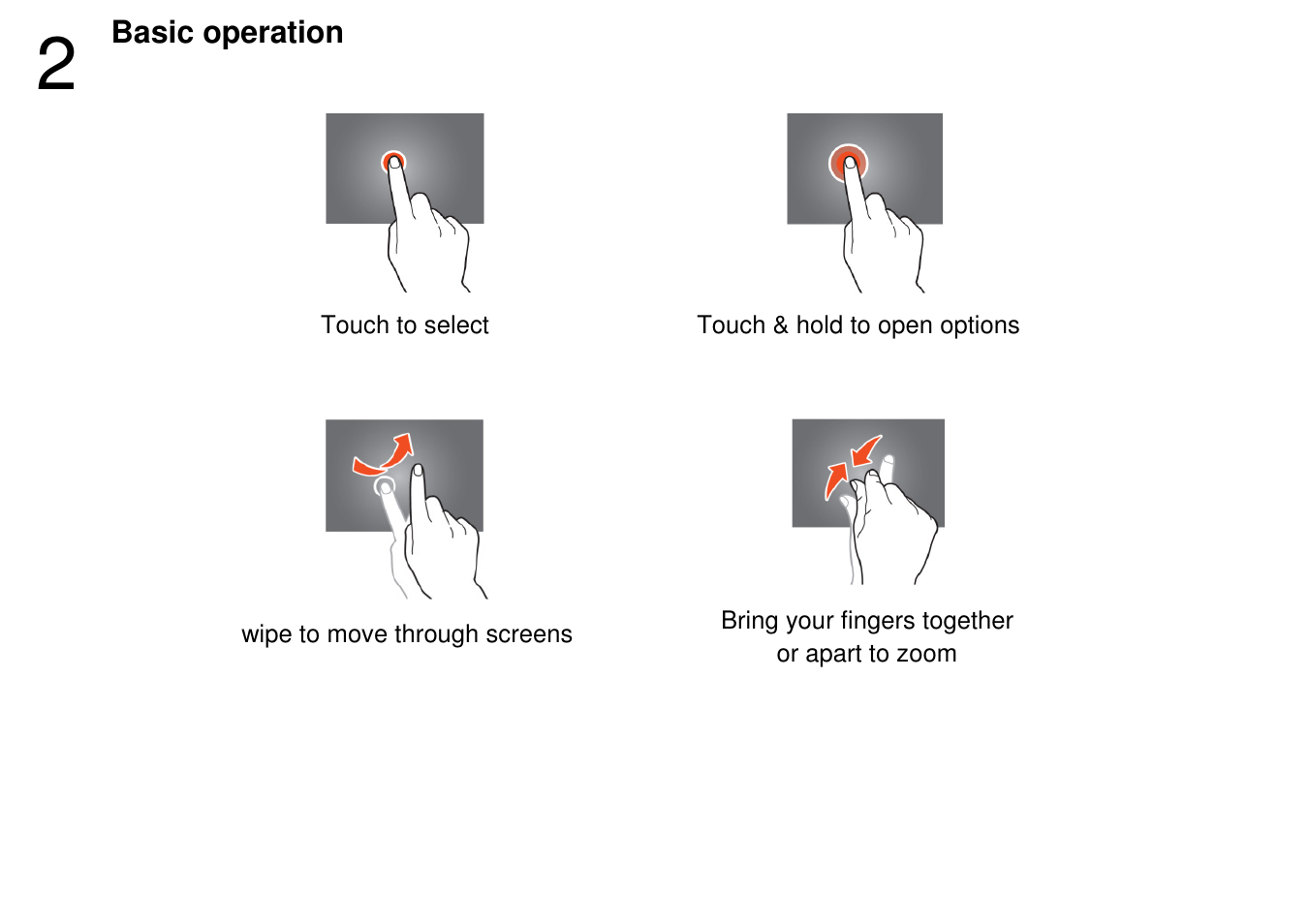 2 Basic operation

Touch to select

Touch & hold to open options

wipe to move through screens

Bring your fingers together or apart to zoom