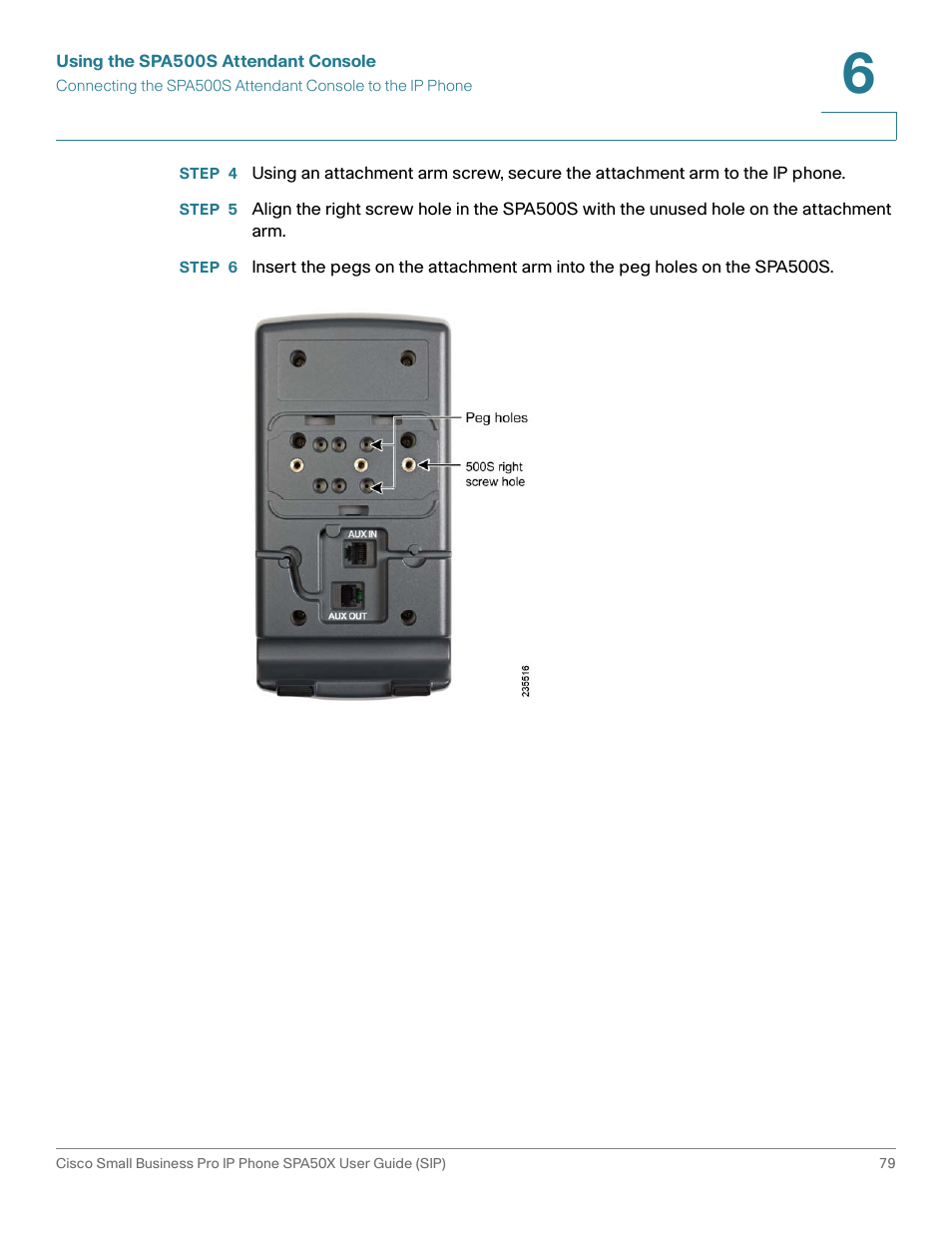 Using the SPA500S Attendant Console
Connecting the SPA500S Attendant Console to the IP Phone

6

STEP 4 Using an attachment arm screw, secure the attachment arm to the IP phone.

STEP 5 Align the right screw hole in the SPA500S with the unused hole on the attachment arm.

STEP 6 Insert the pegs on the attachment arm into the peg holes on the SPA500S.

Peg holes

500S right screw hole

AUX IN

AUX OUT

235516

Cisco Small Business Pro IP Phone SPA50X User Guide (SIP) 79