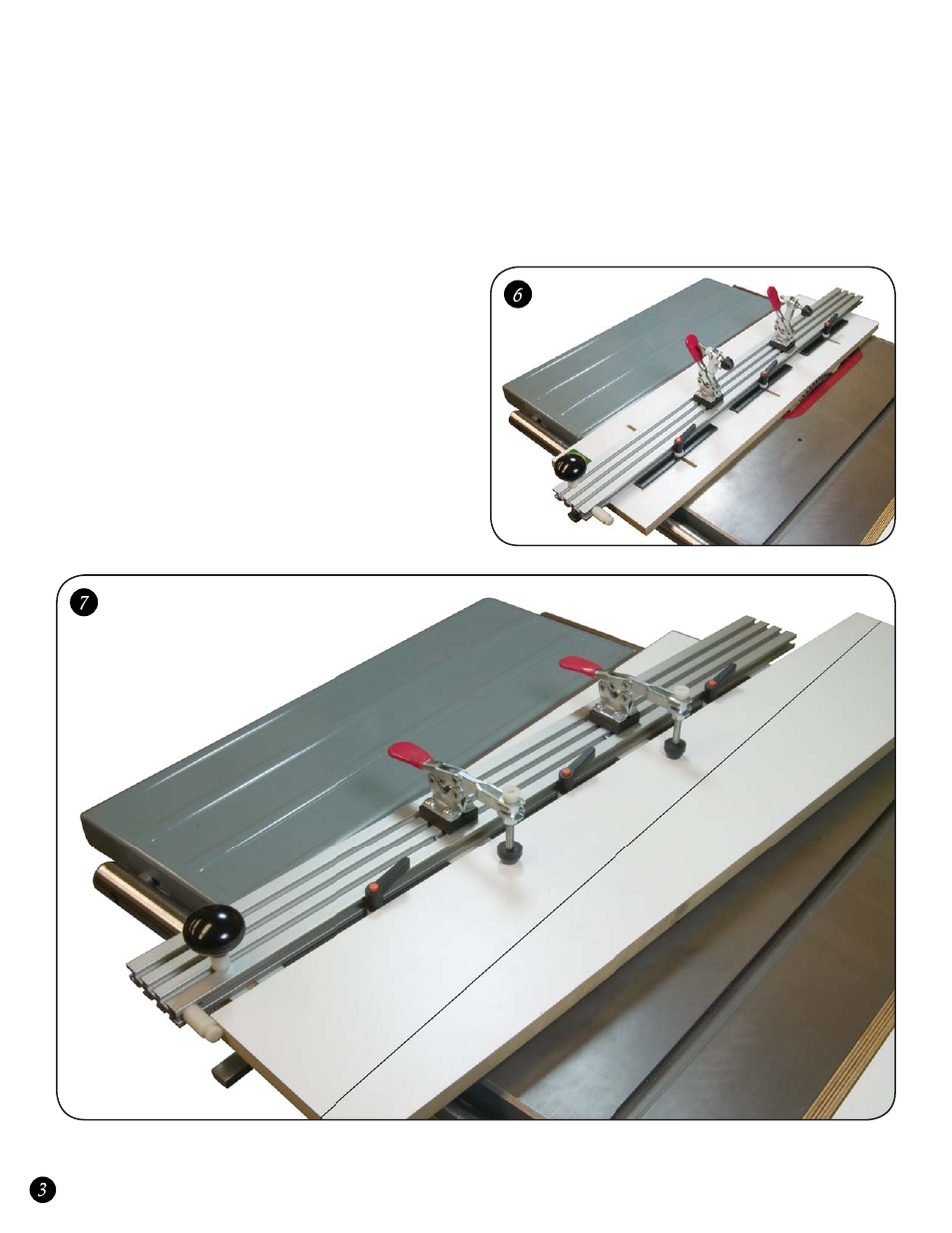 6

7

3