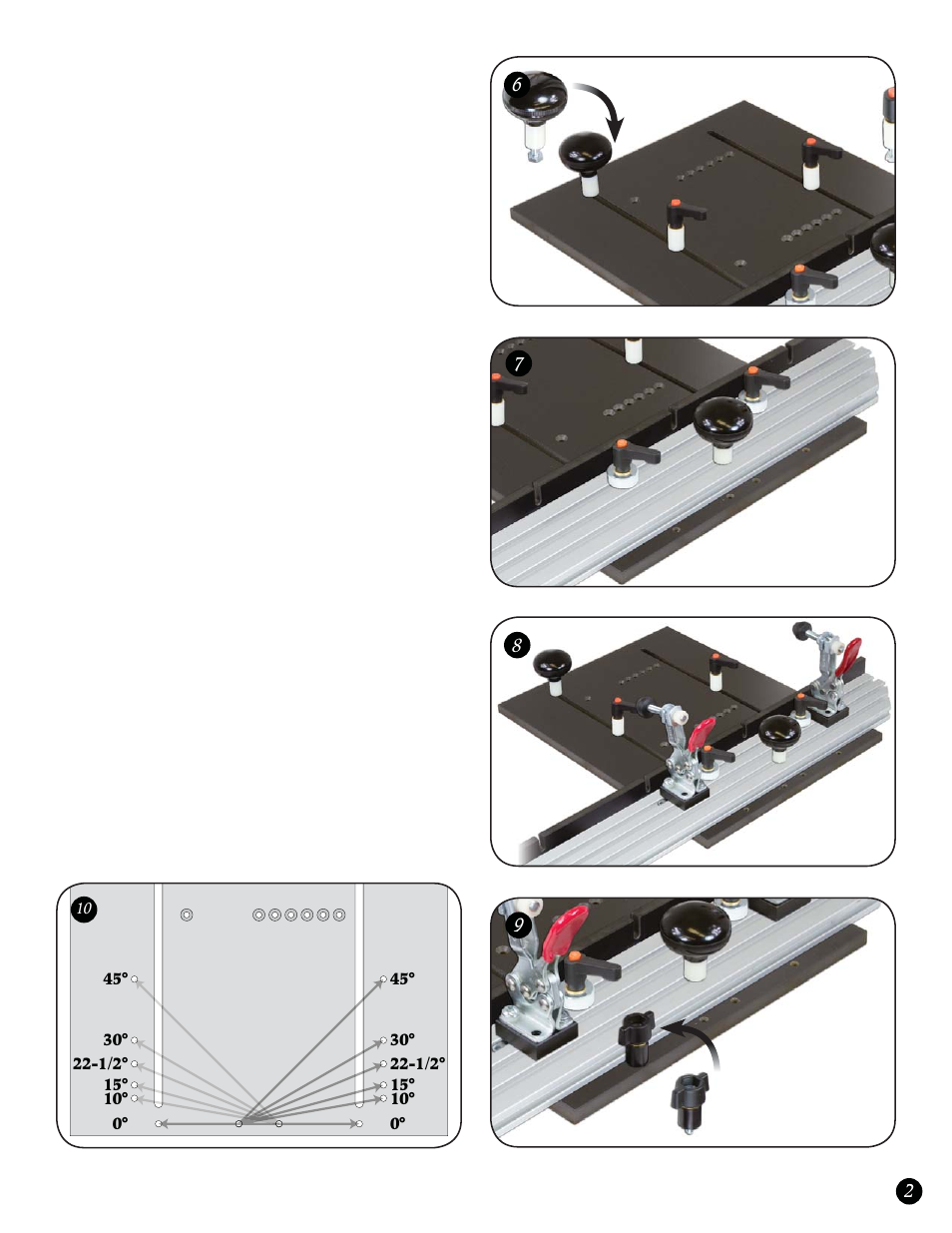 6

7

8

10

45°
30°
22-1/2°
15°
10°
0°

45°
30°
22-1/2°
15°
10°
0°

9

2