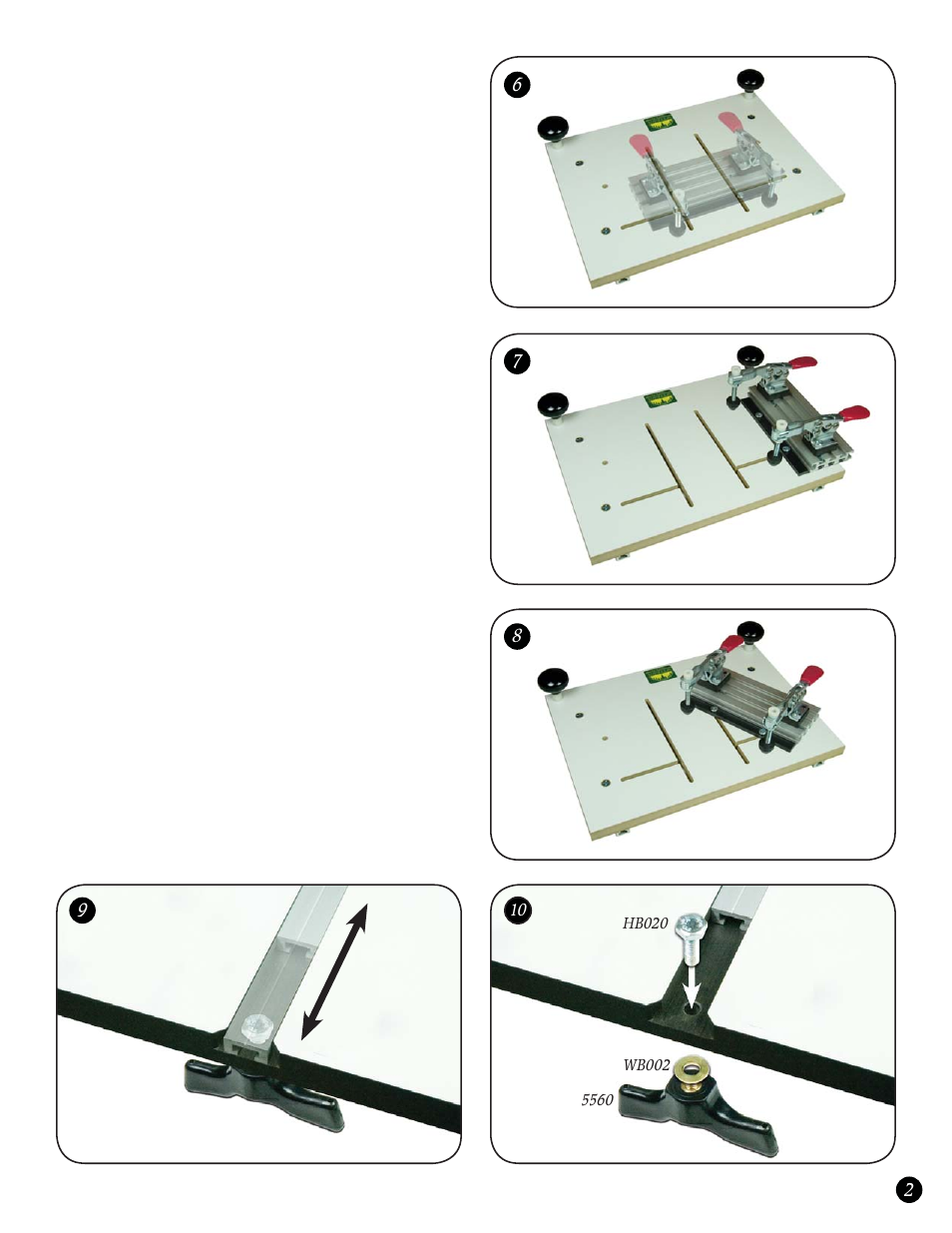 6

7

8

9

10

HB020

WB002

5560

2