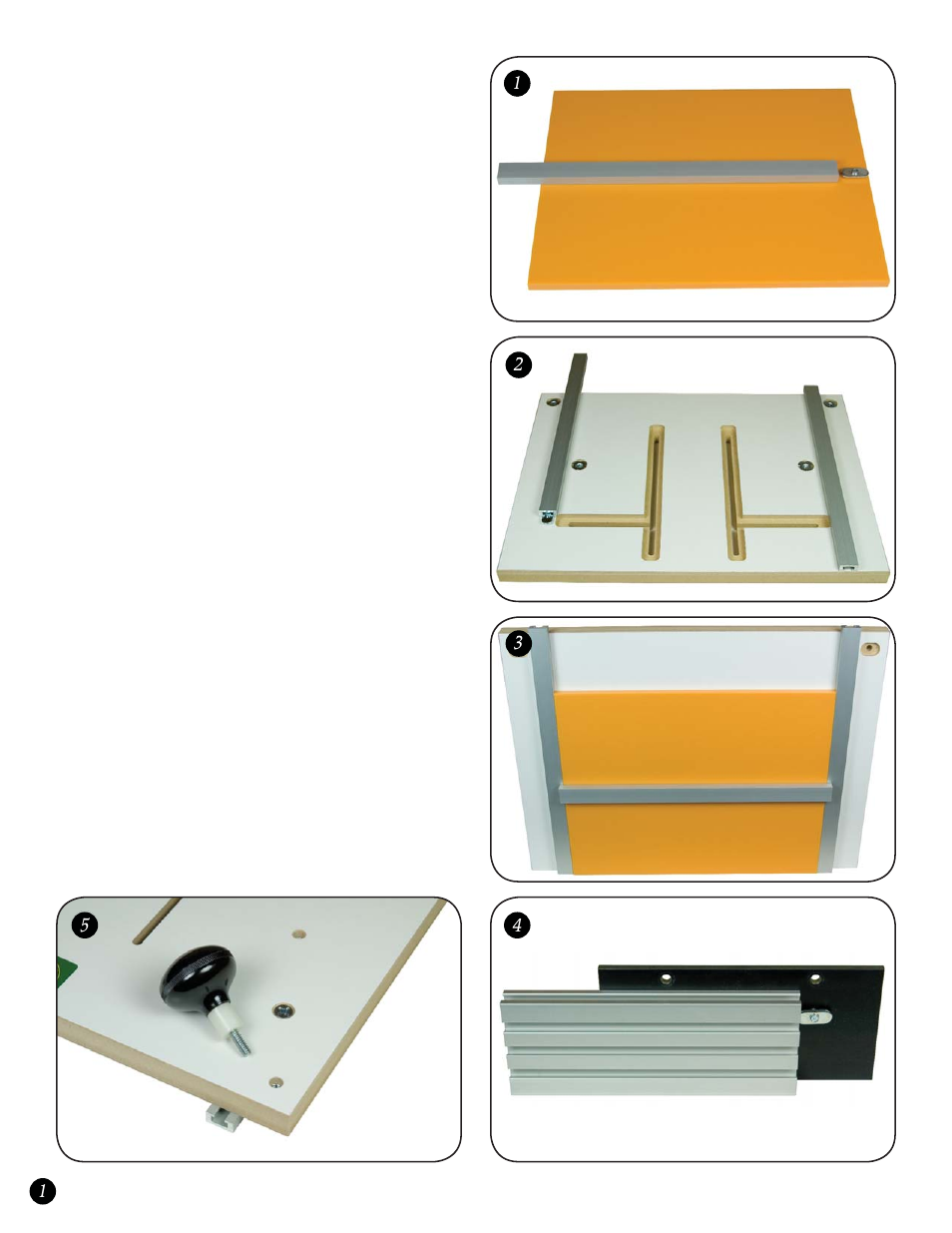 1

2

3

5

4

1