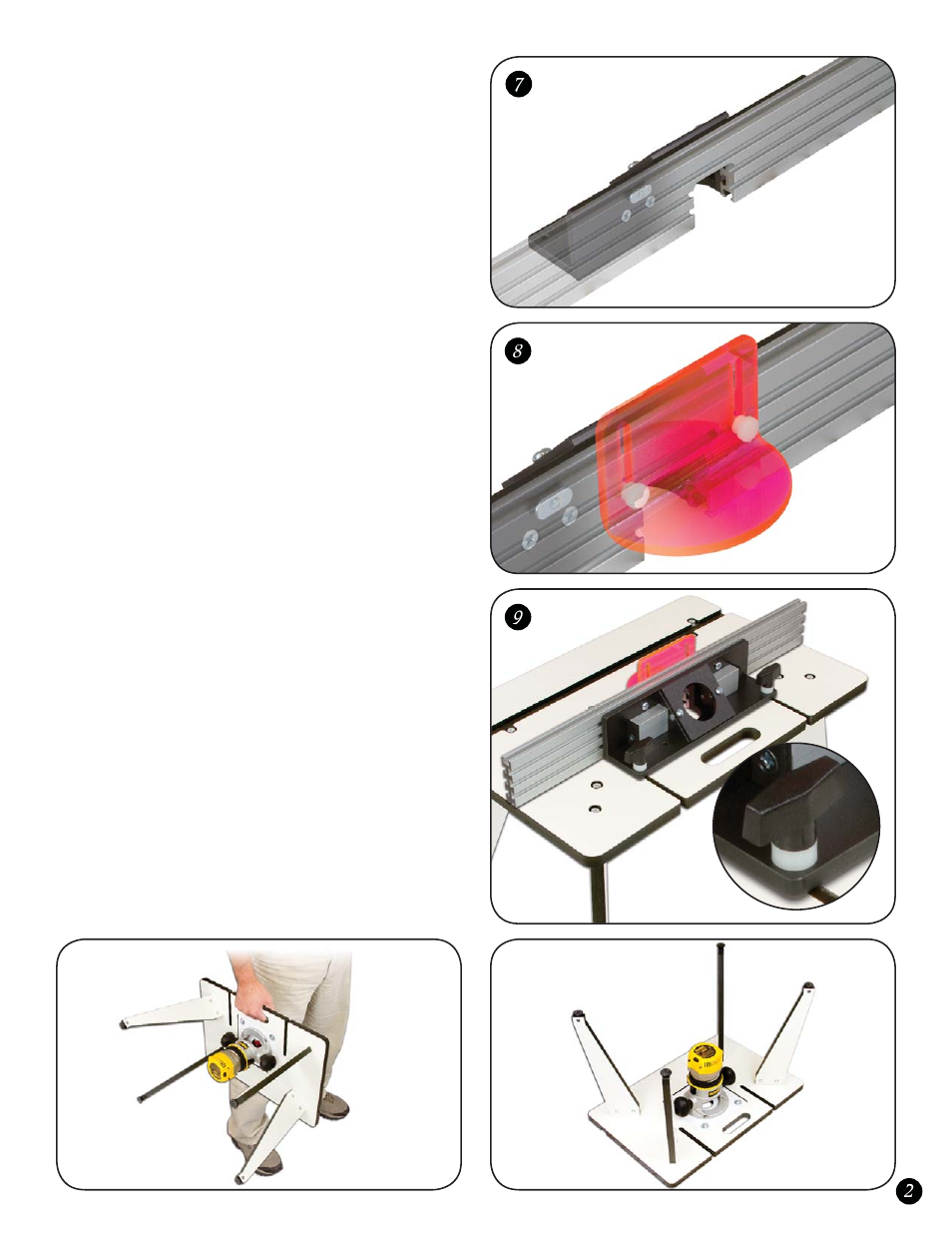 7

8

9

2