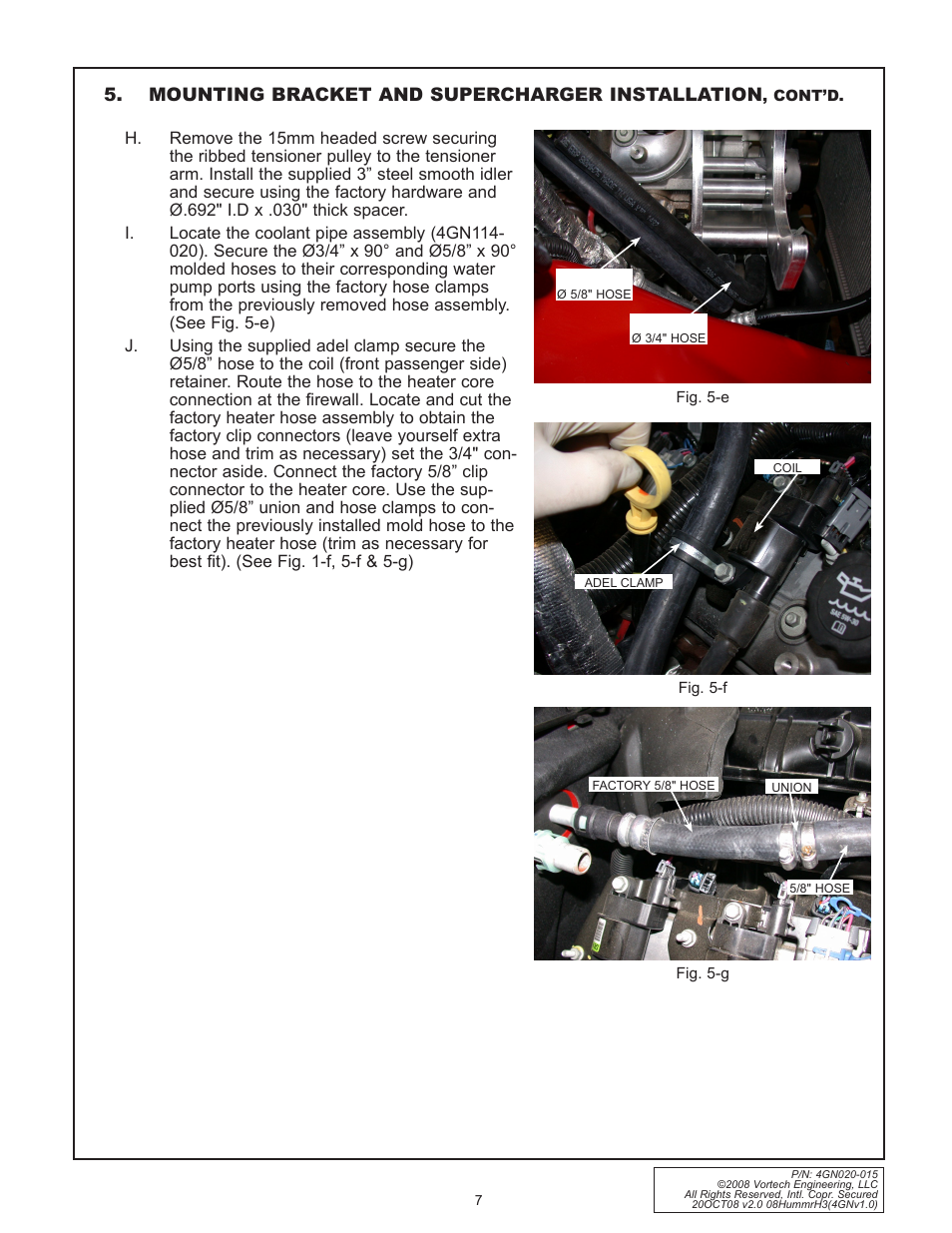 5. MOUNTING BRACKET AND SUPERCHARGER INSTALLATION, CONT'D.

H. Remove the 15mm headed screw securing the ribbed tensioner pulley to the tensioner arm. Install the supplied 3" steel smooth idler and secure using the factory hardware and Ø.692" I.D x .030" thick spacer.

I. Locate the coolant pipe assembly (4GN114-020). Secure the Ø3/4" x 90° and Ø5/8" x 90° molded hoses to their corresponding water pump ports using the factory hose clamps from the previously removed hose assembly. (See Fig. 5-e)

J. Using the supplied adel clamp secure the Ø5/8" hose to the coil (front passenger side) retainer. Route the hose to the heater core connection at the firewall. Locate and cut the factory heater hose assembly to obtain the factory clip connectors (leave yourself extra hose and trim as necessary) set the 3/4" connector aside. Connect the factory 5/8" clip connector to the heater core. Use the supplied Ø5/8" union and hose clamps to connect the previously installed mold hose to the factory heater hose (trim as necessary for best fit). (See Fig. 1-f, 5-f & 5-g)

Ø 5/8" HOSE
Ø 3/4" HOSE

Fig. 5-e

COIL
ADEL CLAMP

Fig. 5-f

FACTORY 5/8" HOSE
UNION
5/8" HOSE

Fig. 5-g

7

P/N: 4GN020-015
©2008 Vortech Engineering, LLC
All Rights Reserved, Intl. Copr. Secured
20OCT08 v2.0 08HummrH3(4GNv1.0)