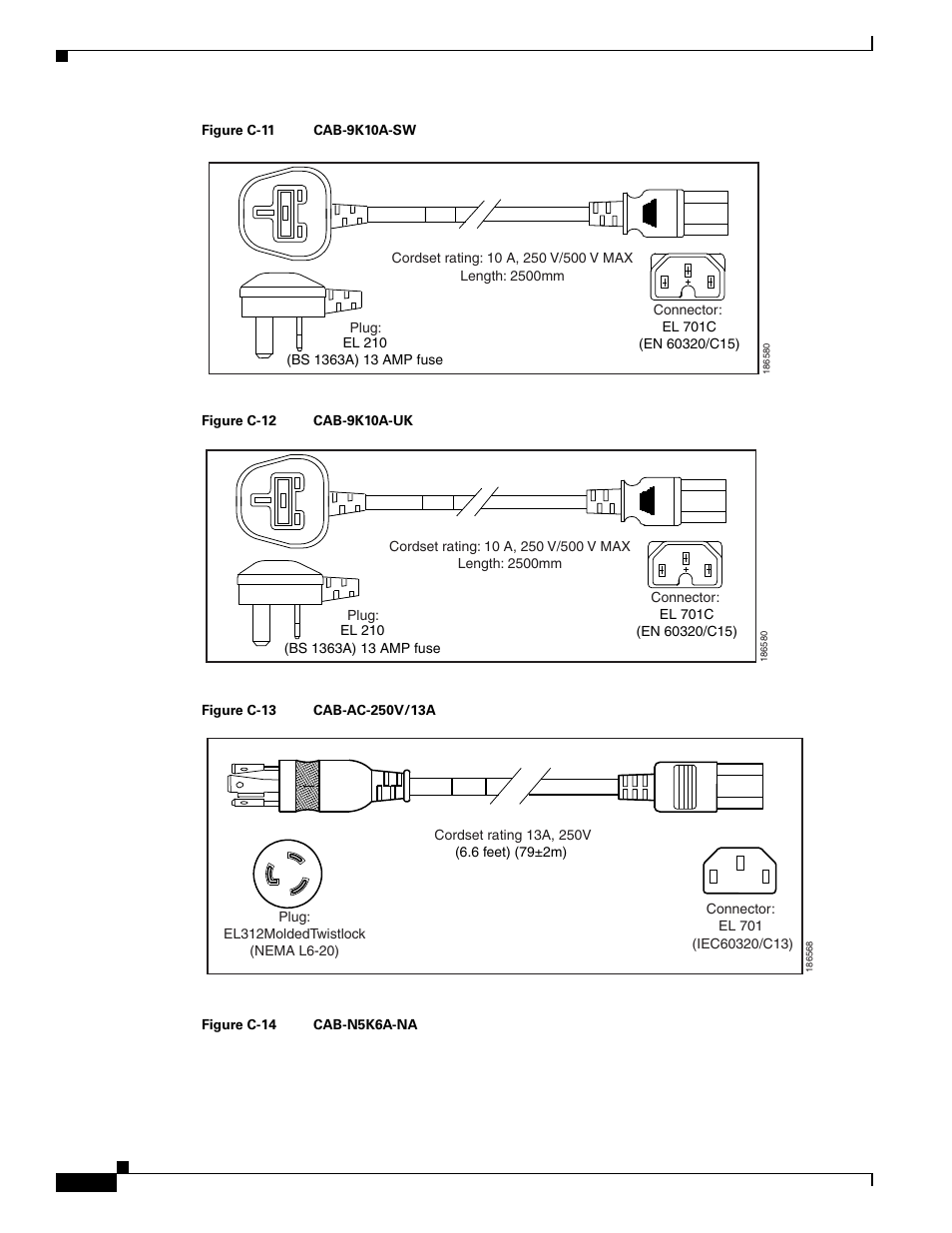 Figure C-11 CAB-9K10A-SW

Cordset rating: 10 A, 250 V/500 V MAX
Length: 2500mm

Plug:
EL 210
(BS 1363A) 13 AMP fuse

Connector:
EL 701C
(EN 60320/C15)

186580

Figure C-12 CAB-9K10A-UK

Cordset rating: 10 A, 250 V/500 V MAX
Length: 2500mm

Plug:
EL 210
(BS 1363A) 13 AMP fuse

Connector:
EL 701C
(EN 60320/C15)

186580

Figure C-13 CAB-AC-250V/13A

Cordset rating 13A, 250V
(6.6 feet) (79±2m)

Plug:
EL312MoldedTwistlock
(NEMA L6-20)

Connector:
EL 701
(IEC60320/C13)

186568

Figure C-14 CAB-N5K6A-NA