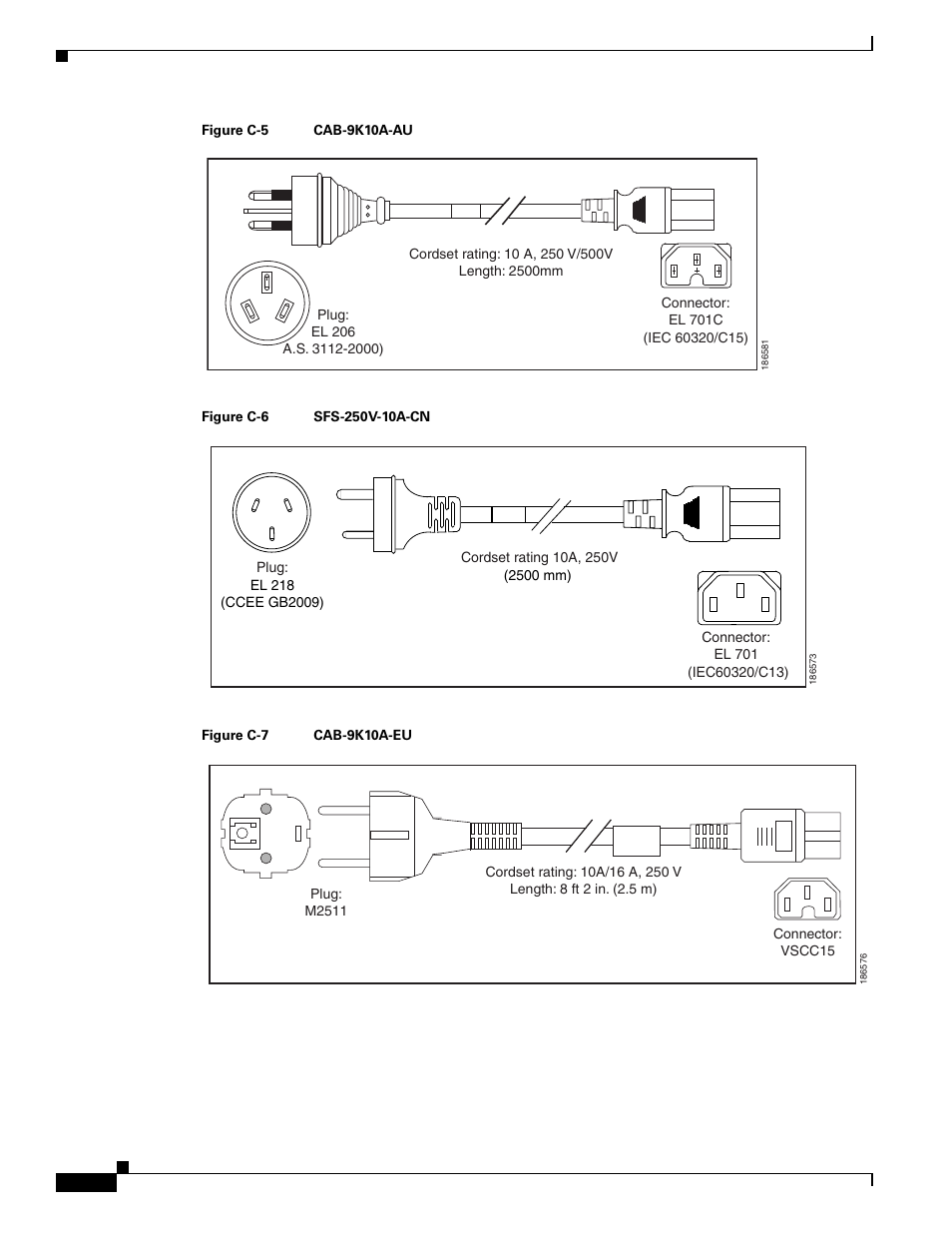 Figure C-5 CAB-9K10A-AU

Cordset rating: 10 A, 250 V/500V
Length: 2500mm

Plug:
EL 206
A.S. 3112-2000)

Connector:
EL 701C
(IEC 60320/C15)

186581

Figure C-6 SFS-250V-10A-CN

Plug:
EL 218
(CCEE GB2009)

Cordset rating 10A, 250V
(2500 mm)

Connector:
EL 701
(IEC60320/C13)

186573

Figure C-7 CAB-9K10A-EU

Plug:
M2511

Cordset rating: 10A/16 A, 250 V
Length: 8 ft 2 in. (2.5 m)

Connector:
VSCC15

186576