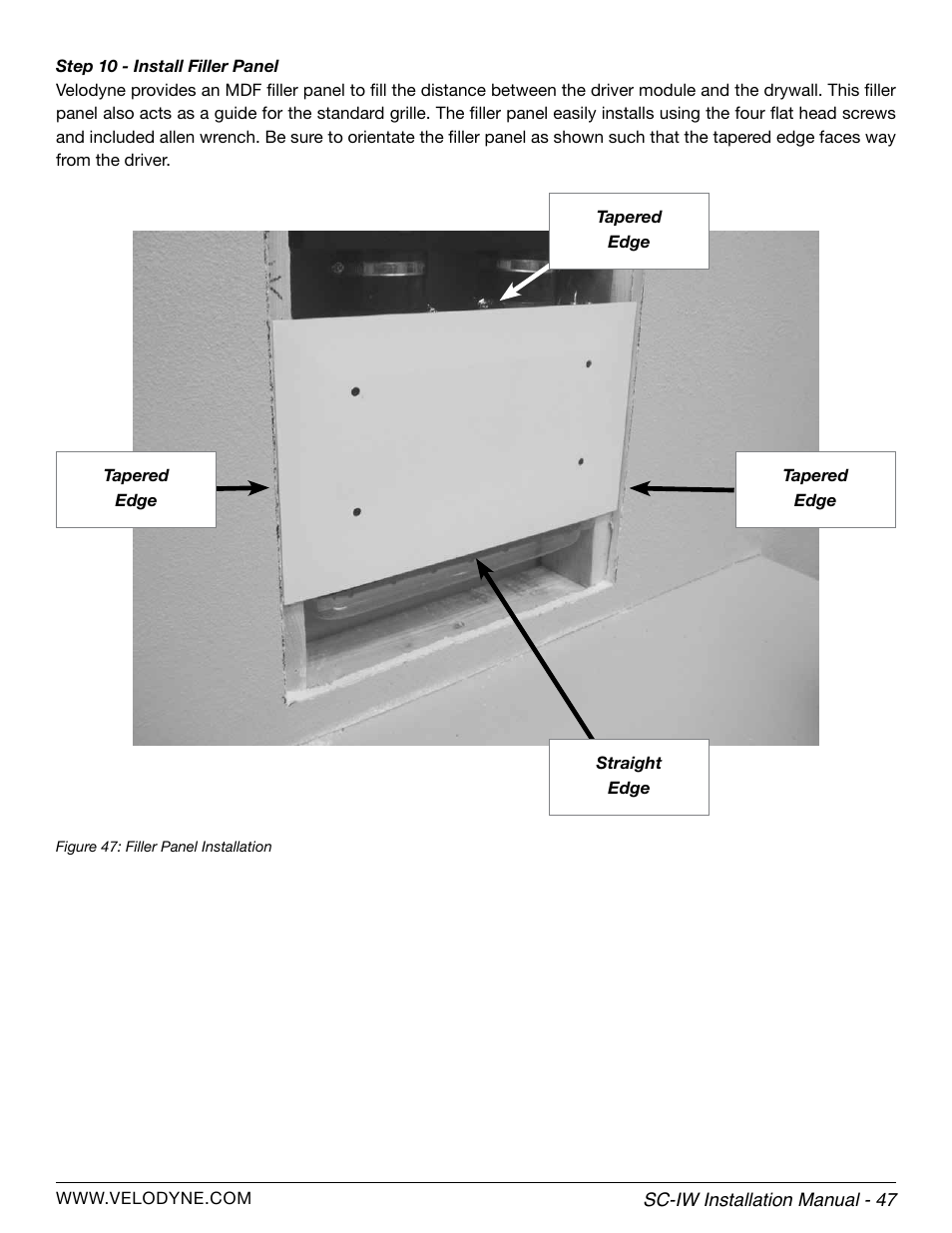 Step 10 - Install Filler Panel

Velodyne provides an MDF filler panel to fill the distance between the driver module and the drywall. This filler panel also acts as a guide for the standard grille. The filler panel easily installs using the four flat head screws and included allen wrench. Be sure to orientate the filler panel as shown such that the tapered edge faces way from the driver.

Tapered Edge

Tapered Edge

Tapered Edge

Straight Edge

Figure 47: Filler Panel Installation

WWW.VELODYNE.COM

SC-IW Installation Manual - 47