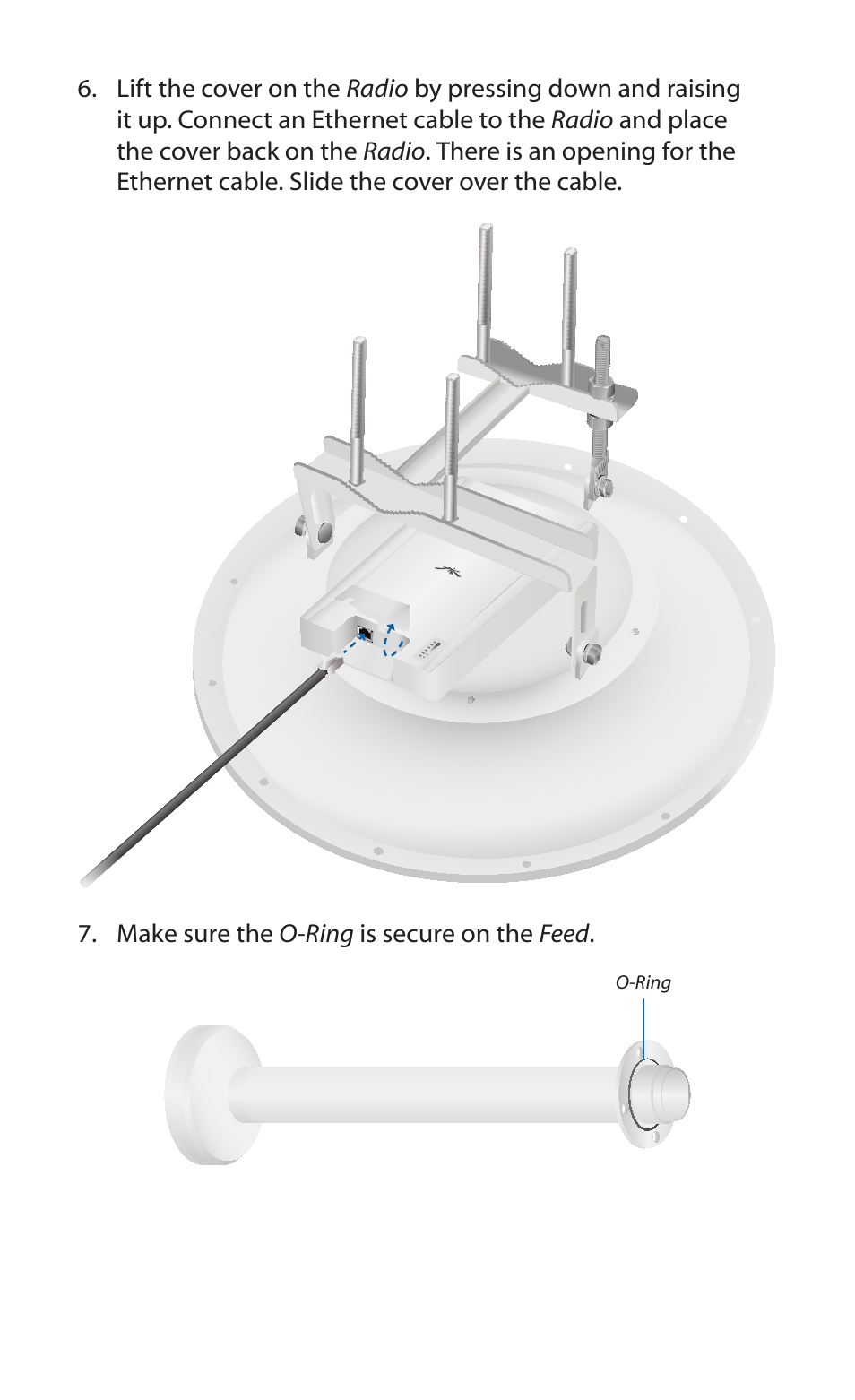 6. Lift the cover on the Radio by pressing down and raising it up. Connect an Ethernet cable to the Radio and place the cover back on the Radio. There is an opening for the Ethernet cable. Slide the cover over the cable.

7. Make sure the O-Ring is secure on the Feed.

O-Ring