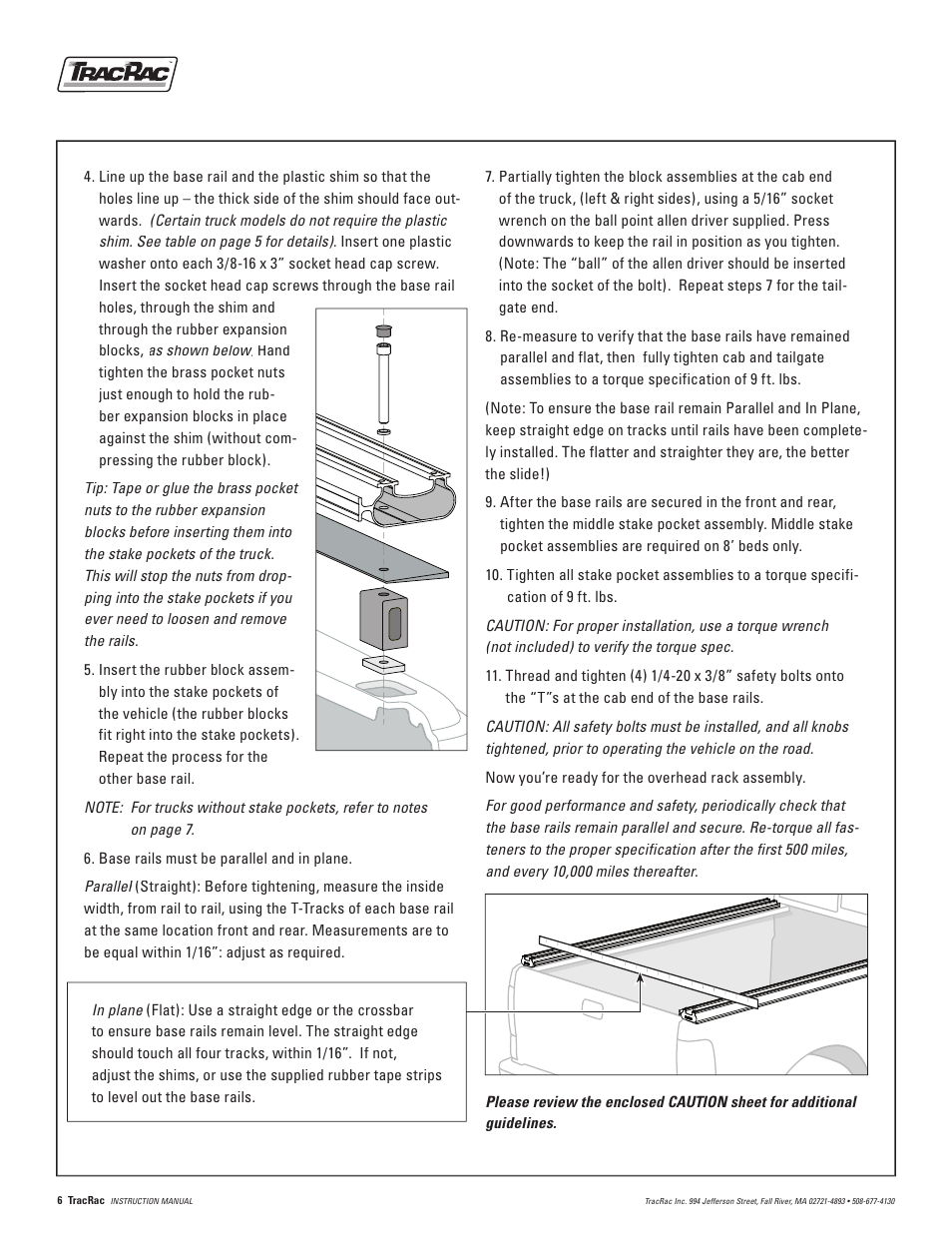 TRACRAC

4. Line up the base rail and the plastic shim so that the holes line up – the thick side of the shim should face outwards. (Certain truck models do not require the plastic shim. See table on page 5 for details). Insert one plastic washer onto each 3/8-16 x 3" socket head cap screw. Insert the socket head cap screws through the base rail holes, through the shim and through the rubber expansion blocks, as shown below. Hand tighten the brass pocket nuts just enough to hold the rubber expansion blocks in place against the shim (without compressing the rubber block).

Tip: Tape or glue the brass pocket nuts to the rubber expansion blocks before inserting them into the stake pockets of the truck. This will stop the nuts from dropping into the stake pockets if you ever need to loosen and remove the rails.

5. Insert the rubber block assembly into the stake pockets of the vehicle (the rubber blocks fit right into the stake pockets). Repeat the process for the other base rail.

NOTE: For trucks without stake pockets, refer to notes on page 7.

6. Base rails must be parallel and in plane.

Parallel (Straight): Before tightening, measure the inside width, from rail to rail, using the T-Tracks of each base rail at the same location front and rear. Measurements are to be equal within 1/16": adjust as required.

In plane (Flat): Use a straight edge or the crossbar to ensure base rails remain level. The straight edge should touch all four tracks, within 1/16". If not, adjust the shims, or use the supplied rubber tape strips to level out the base rails.

7. Partially tighten the block assemblies at the cab end of the truck, (left & right sides), using a 5/16" socket wrench on the ball point allen driver supplied. Press downwards to keep the rail in position as you tighten. (Note: The "ball" of the allen driver should be inserted into the socket of the bolt). Repeat steps 7 for the tailgate end.

8. Re-measure to verify that the base rails have remained parallel and flat, then fully tighten cab and tailgate assemblies to a torque specification of 9 ft. lbs.

(Note: To ensure the base rail remain Parallel and In Plane, keep straight edge on tracks until rails have been completely installed. The flatter and straighter they are, the better the slide!)

9. After the base rails are secured in the front and rear, tighten the middle stake pocket assembly. Middle stake pocket assemblies are required on 8' beds only.

10. Tighten all stake pocket assemblies to a torque specification of 9 ft. lbs.

CAUTION: For proper installation, use a torque wrench (not included) to verify the torque spec.

11. Thread and tighten (4) 1/4-20 x 3/8" safety bolts onto the "T"s at the cab end of the base rails.

CAUTION: All safety bolts must be installed, and all knobs tightened, prior to operating the vehicle on the road.

Now you're ready for the overhead rack assembly.

For good performance and safety, periodically check that the base rails remain parallel and secure. Re-torque all fasteners to the proper specification after the first 500 miles, and every 10,000 miles thereafter.

Please review the enclosed CAUTION sheet for additional guidelines.

6 TracRac INSTRUCTION MANUAL

TracRac Inc. 994 Jefferson Street, Fall River, MA 02721-4893 • 508-677-4130