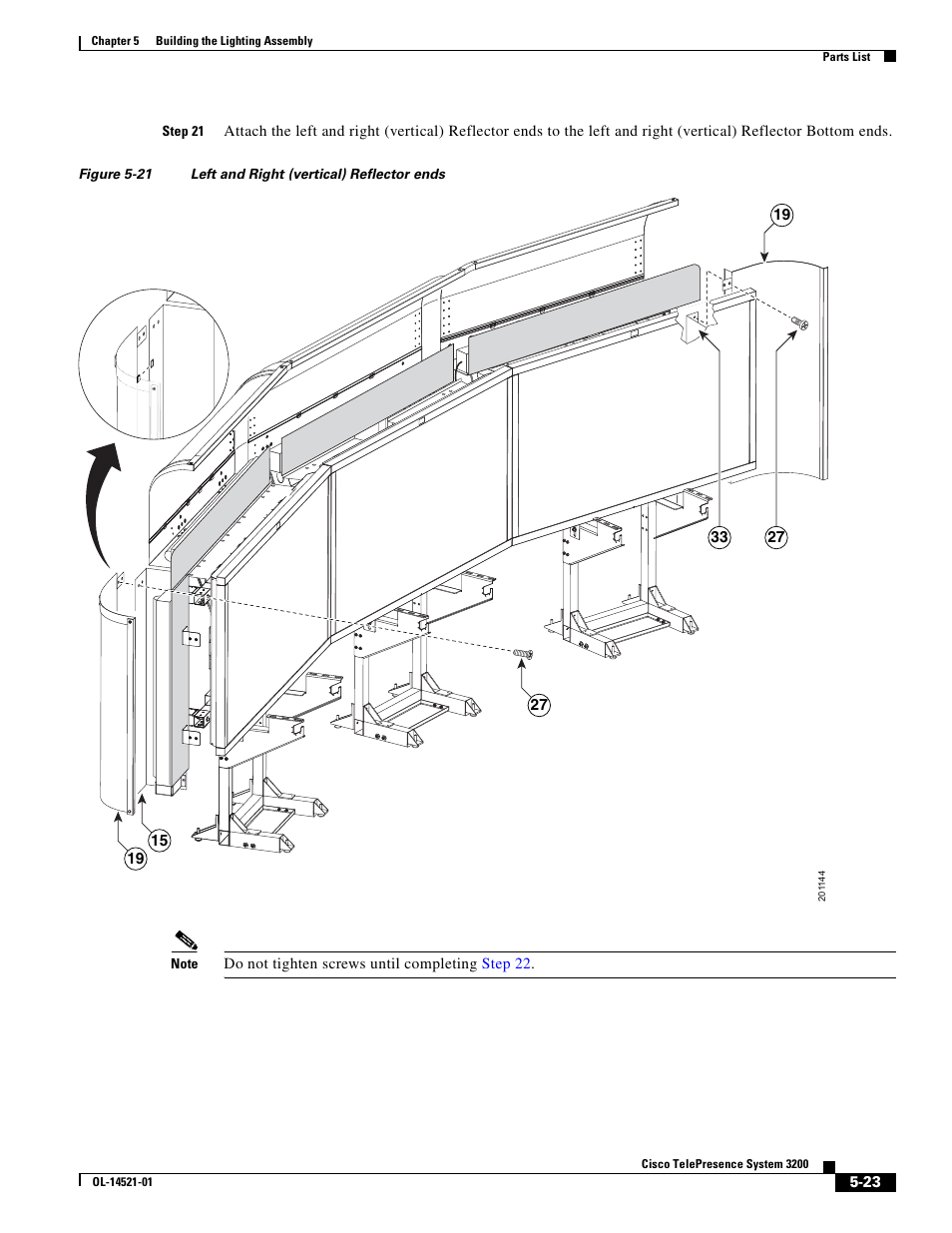 Chapter 5 Building the Lighting Assembly

Parts List

Step 21 Attach the left and right (vertical) Reflector ends to the left and right (vertical) Reflector Bottom ends.

Figure 5-21 Left and Right (vertical) Reflector ends

19

33

27

27

15

19

201144

Note Do not tighten screws until completing Step 22.

Cisco TelePresence System 3200

OL-14521-01

5-23