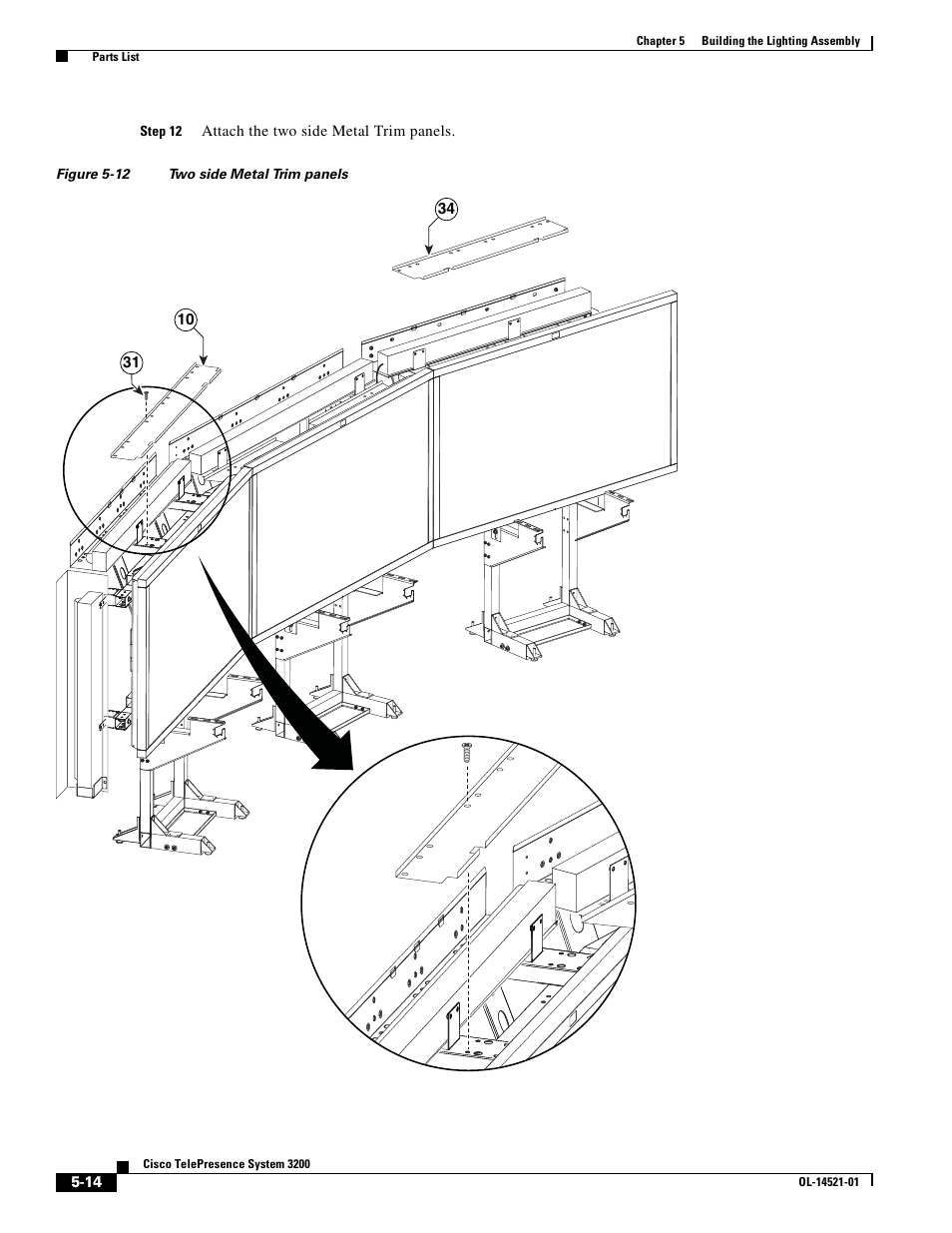 Chapter 5 Building the Lighting Assembly

Parts List

Step 12 Attach the two side Metal Trim panels.

Figure 5-12 Two side Metal Trim panels

34

10

31

Cisco TelePresence System 3200

5-14

OL-14521-01