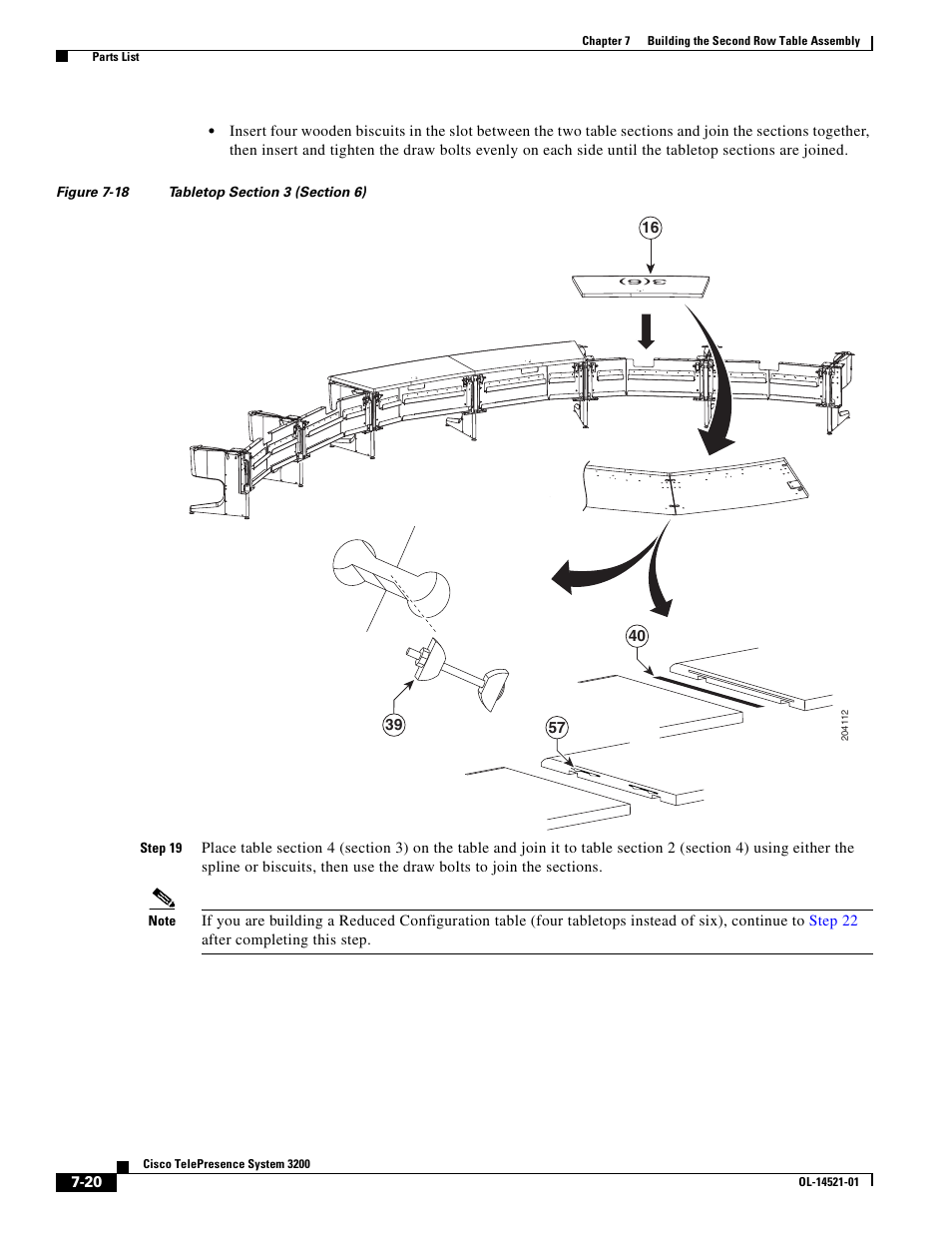 Chapter 7 Building the Second Row Table Assembly

Parts List

• Insert four wooden biscuits in the slot between the two table sections and join the sections together, then insert and tighten the draw bolts evenly on each side until the tabletop sections are joined.

Figure 7-18 Tabletop Section 3 (Section 6)

16

3(6)

40

39

57

204112

Step 19 Place table section 4 (section 3) on the table and join it to table section 2 (section 4) using either the spline or biscuits, then use the draw bolts to join the sections.

Note If you are building a Reduced Configuration table (four tabletops instead of six), continue to Step 22 after completing this step.

Cisco TelePresence System 3200

7-20

OL-14521-01