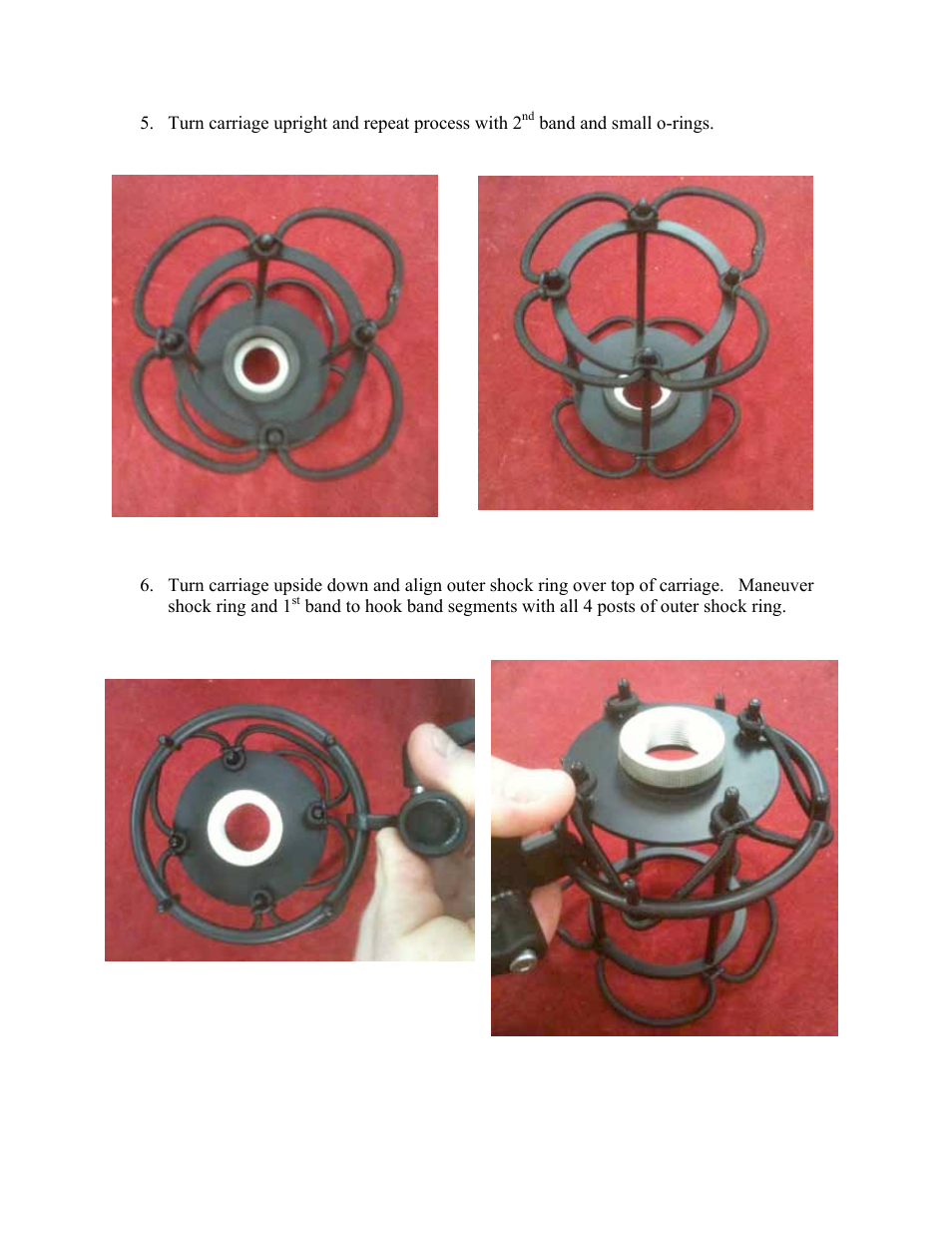 5. Turn carriage upright and repeat process with 2$^{nd}$ band and small o-rings.

6. Turn carriage upside down and align outer shock ring over top of carriage. Maneuver shock ring and 1$^{st}$ band to hook band segments with all 4 posts of outer shock ring.