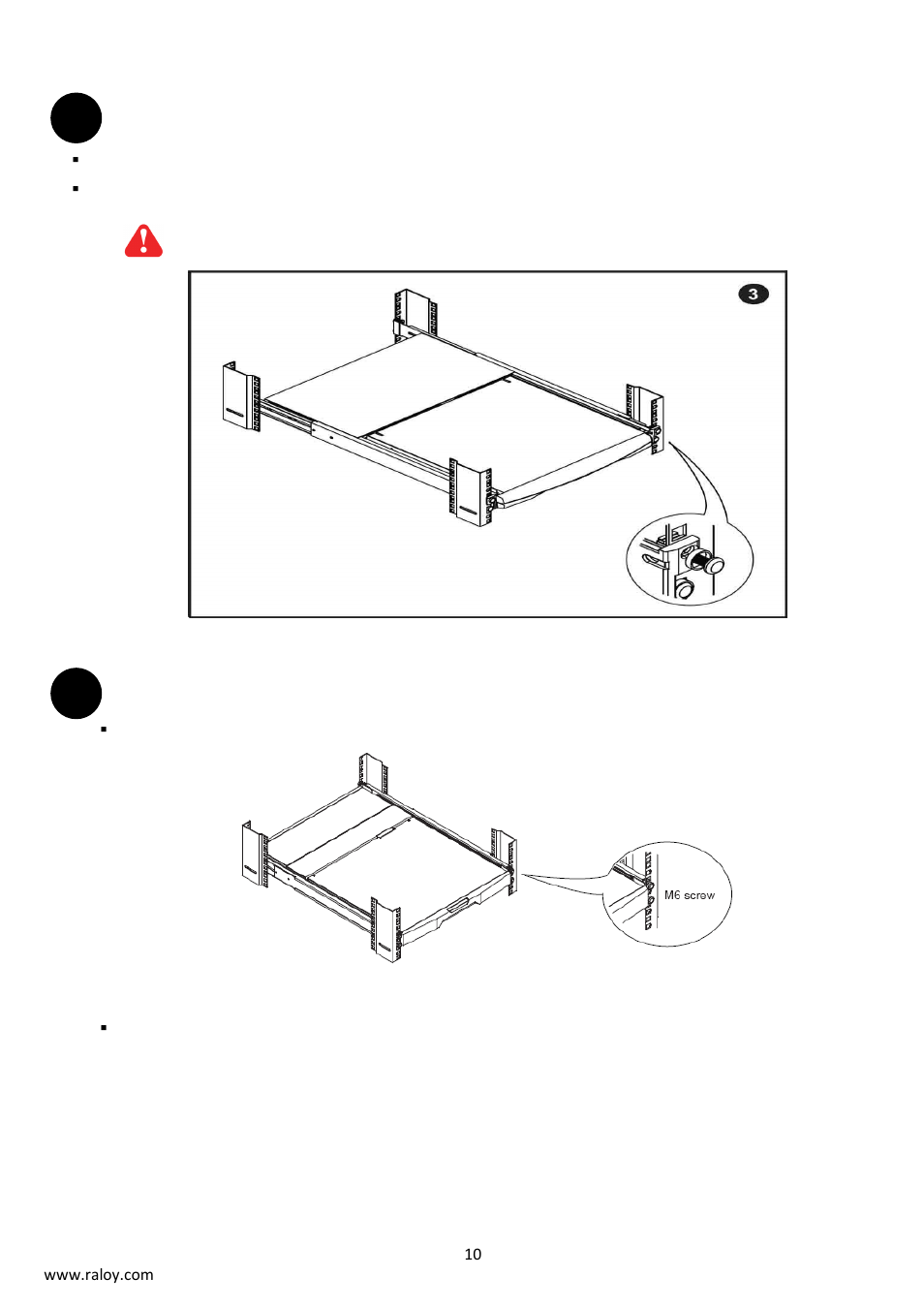 3

M6 screw

10

www.raloy.com