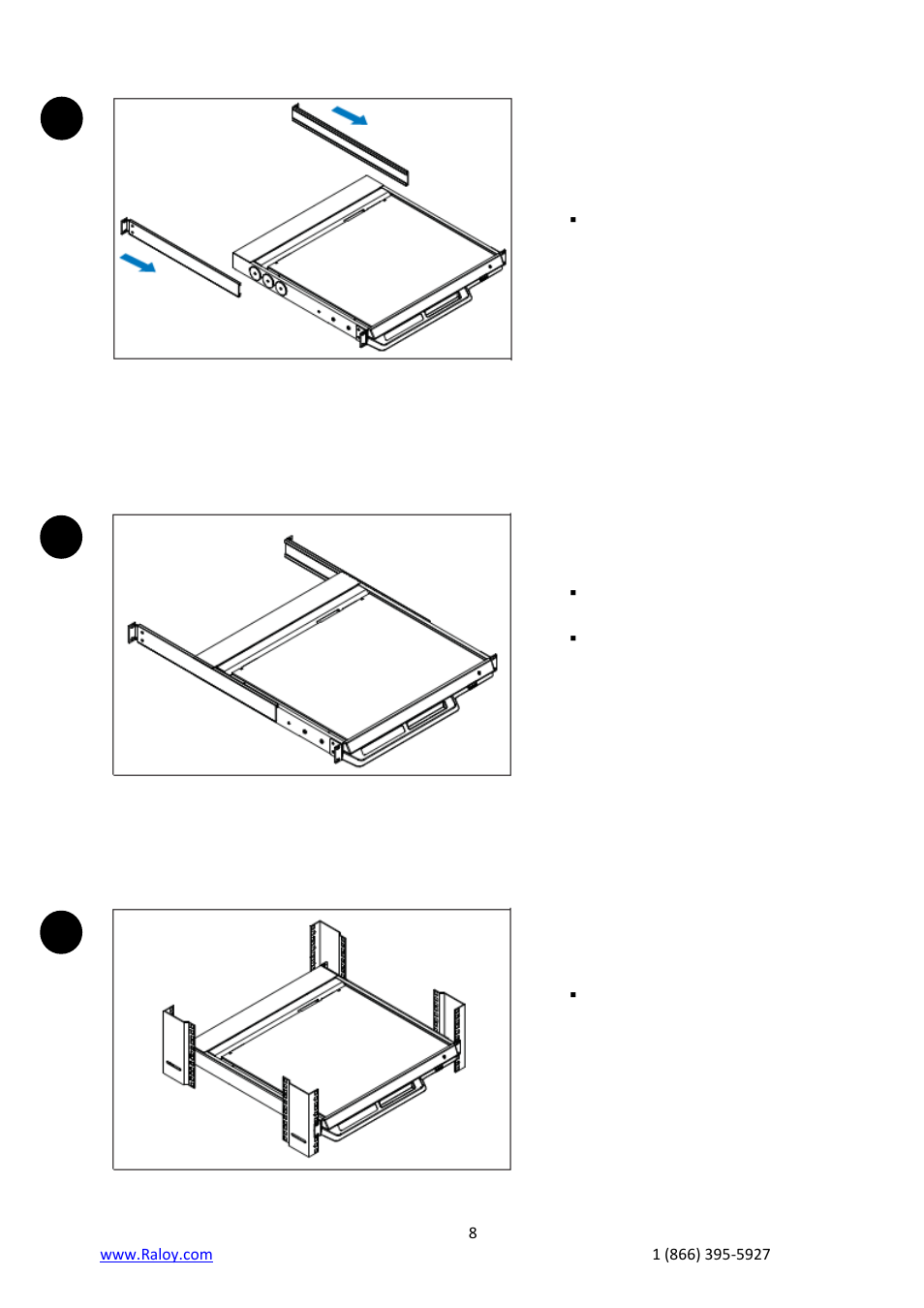 8

www.Raloy.com

1 (866) 395-5927