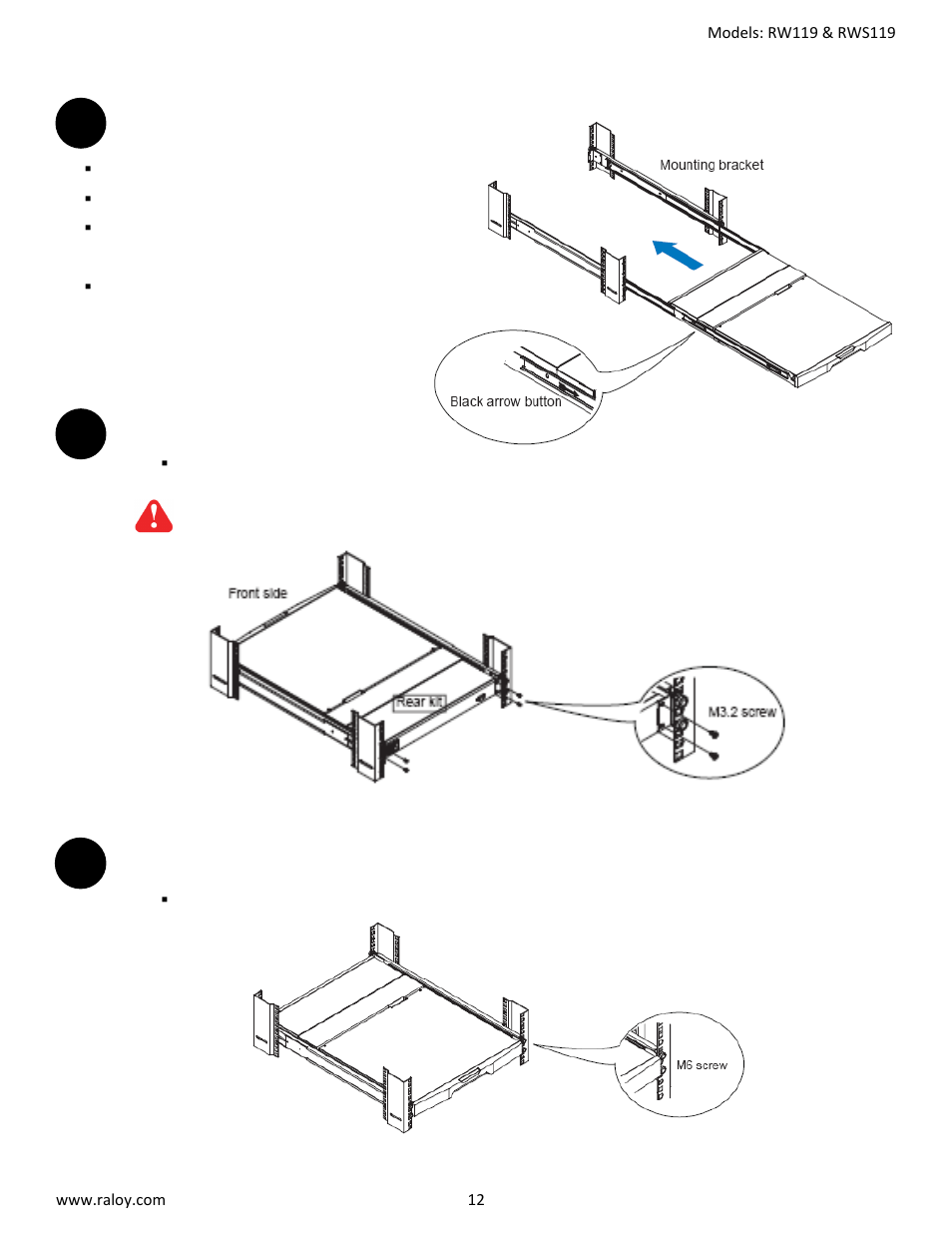 Models: RW119 & RWS119

Mounting bracket

Black arrow button

Front side

Rear kit

M3.2 screw

M6 screw

www.raloy.com

12