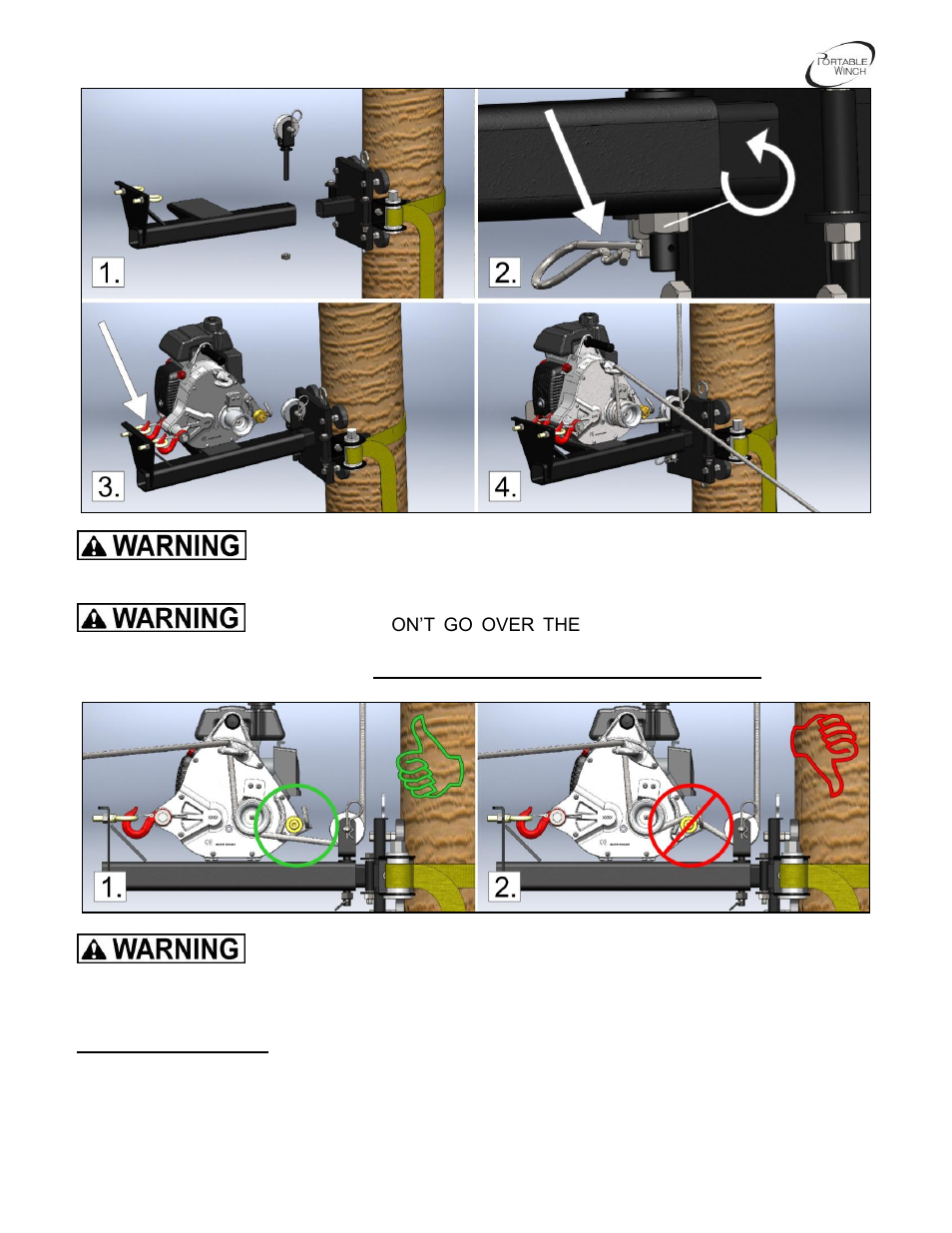 PORTABLE WINCH

1.

2.

3.

4.

WARNING

WARNING

ON'T GO OVER THE

1.

2.

WARNING