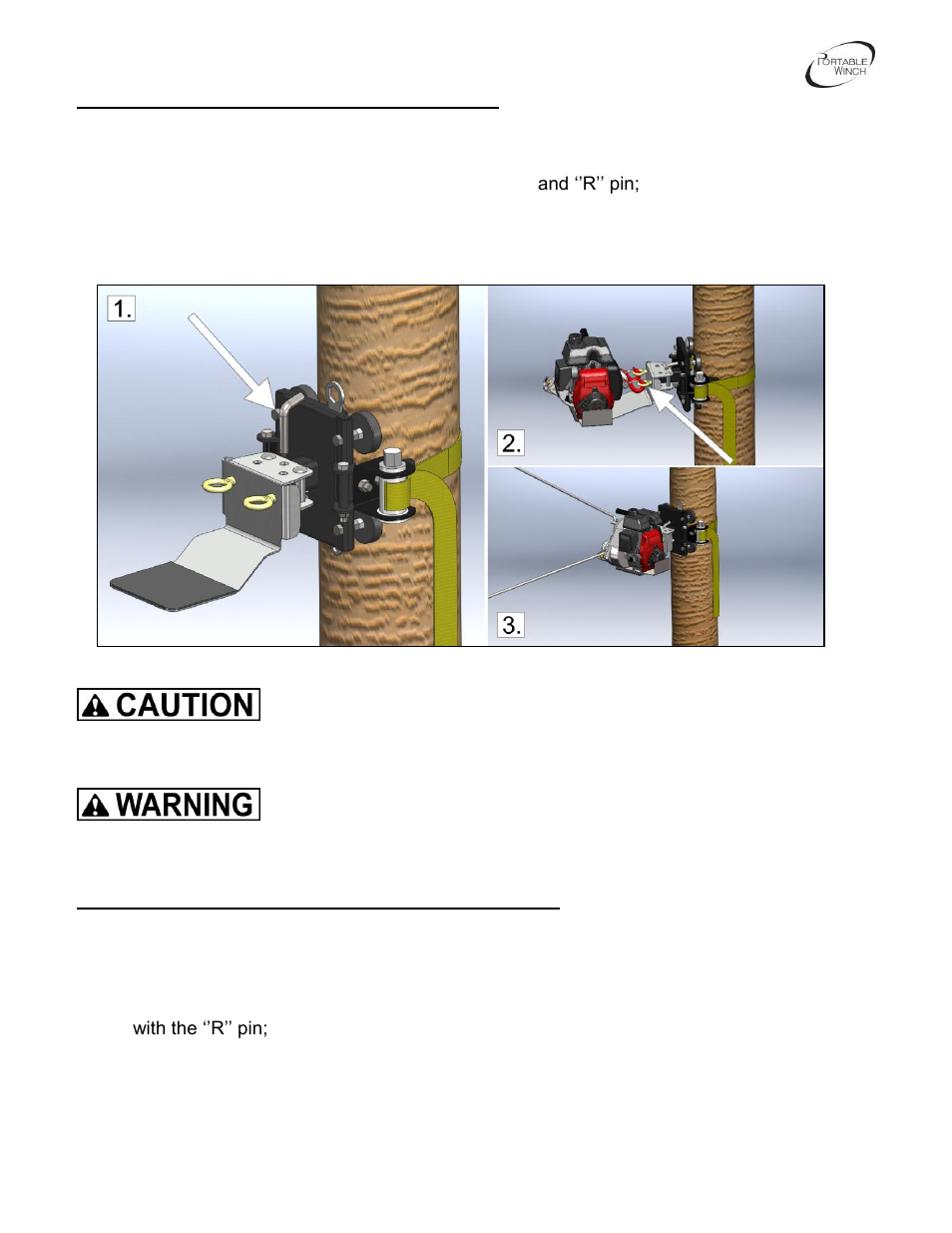 PORTABLE WINCH

and ‘‘R’’ pin;

1.

2.

3.

CAUTION

WARNING

with the ‘‘R’’ pin;