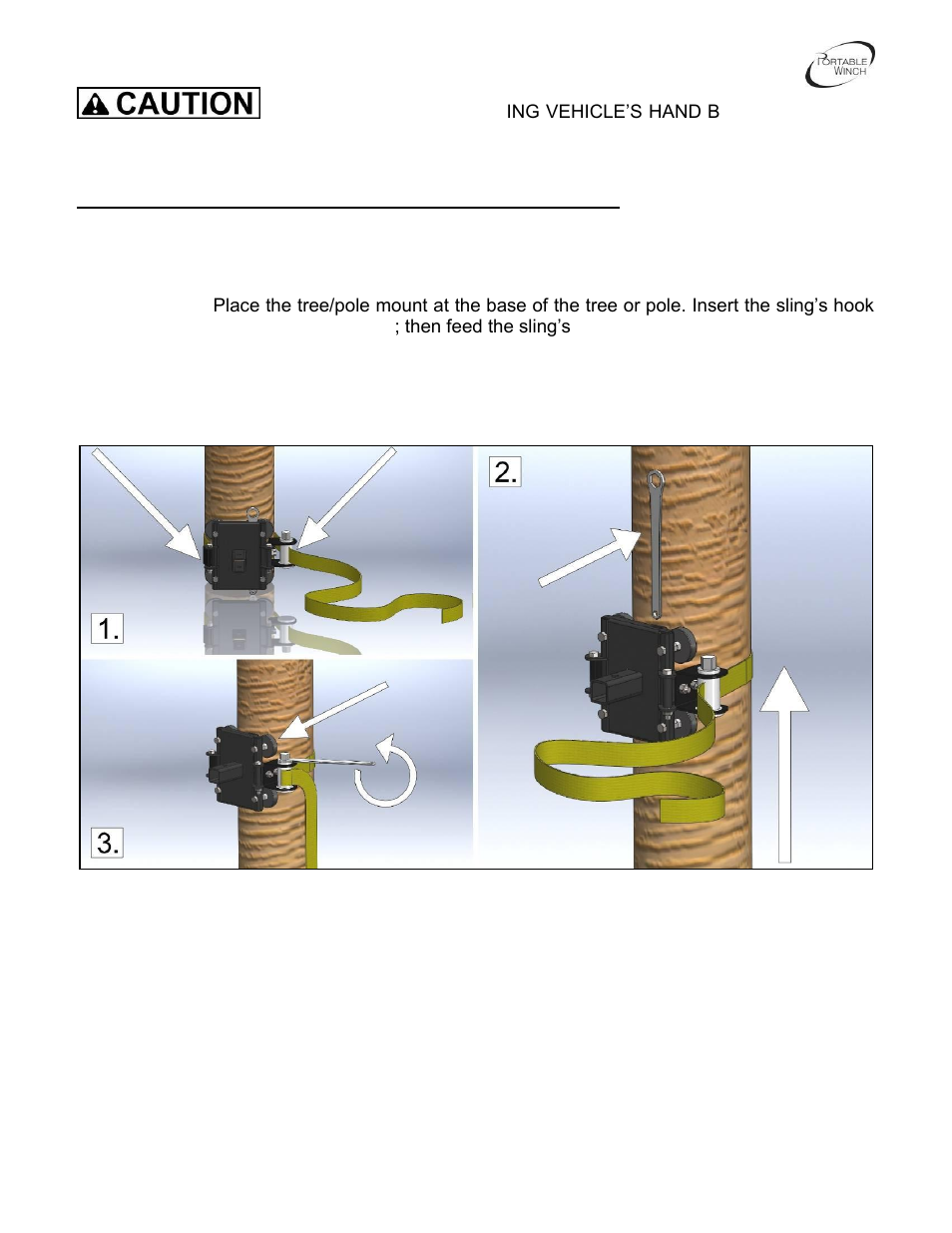 PORTABLE WINCH

CAUTION

ING VEHICLE'S HAND B

Place the tree/pole mount at the base of the tree or pole. Insert the sling's hook ; then feed the sling's

1.

2.

3.