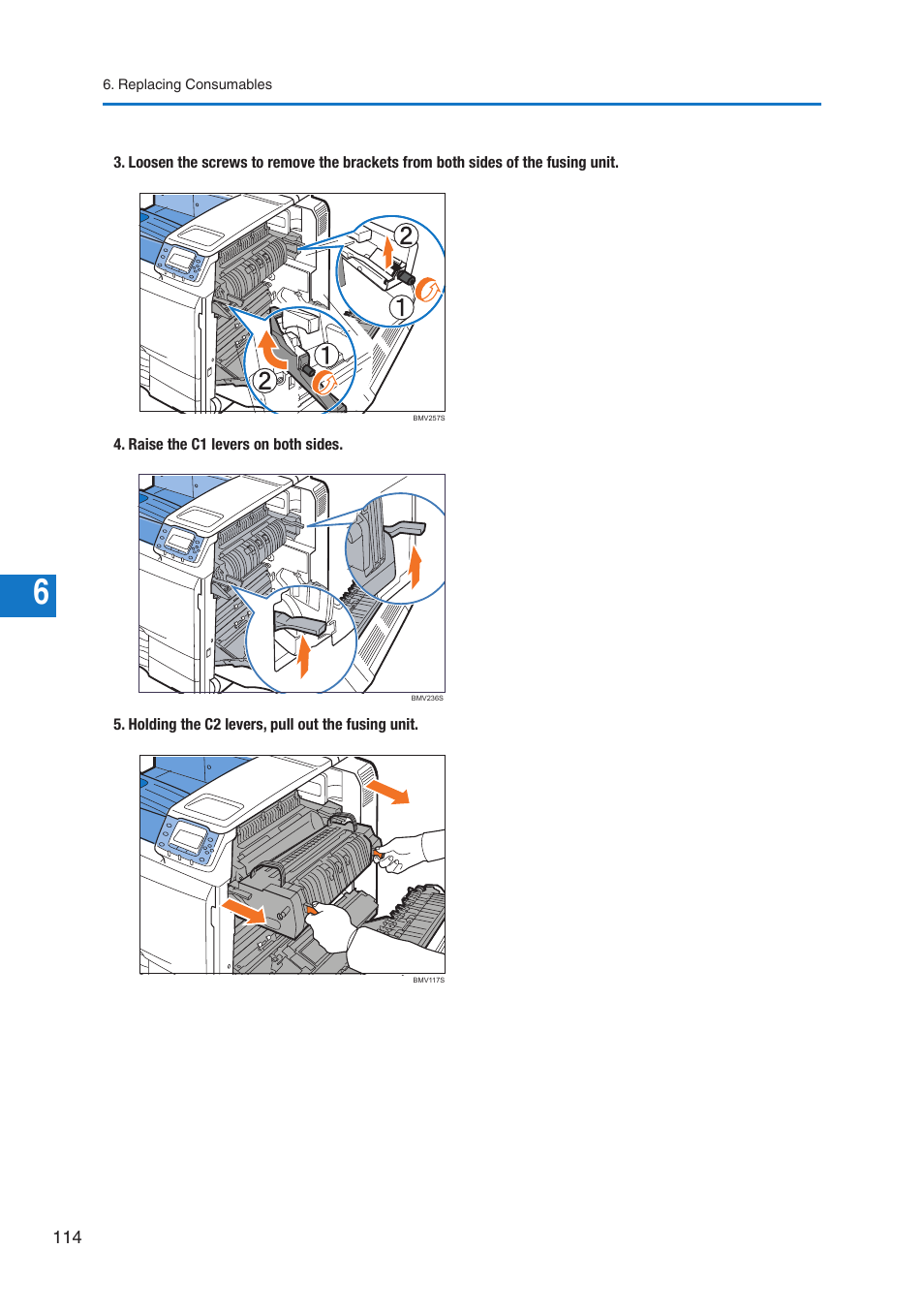 6. Replacing Consumables

3. Loosen the screws to remove the brackets from both sides of the fusing unit.

2

1

1

2

BMV257S

4. Raise the C1 levers on both sides.

BMV236S

6

5. Holding the C2 levers, pull out the fusing unit.

BMV117S

114