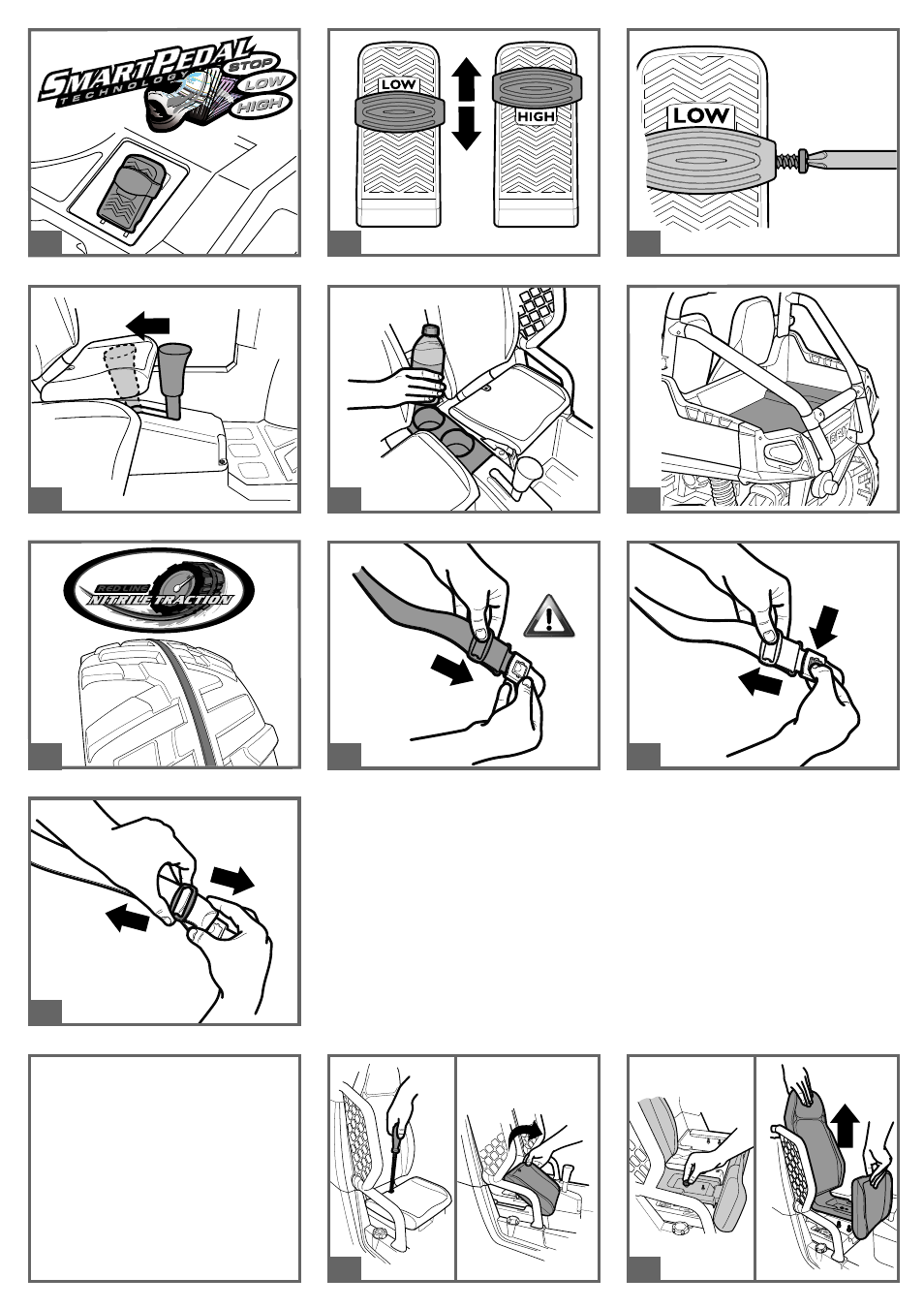 SMARTPEDAL TECHNOLOGY
STOP
LOW
HIGH

LOW
HIGH

LOW

RED LINE NITRILE TRACTION