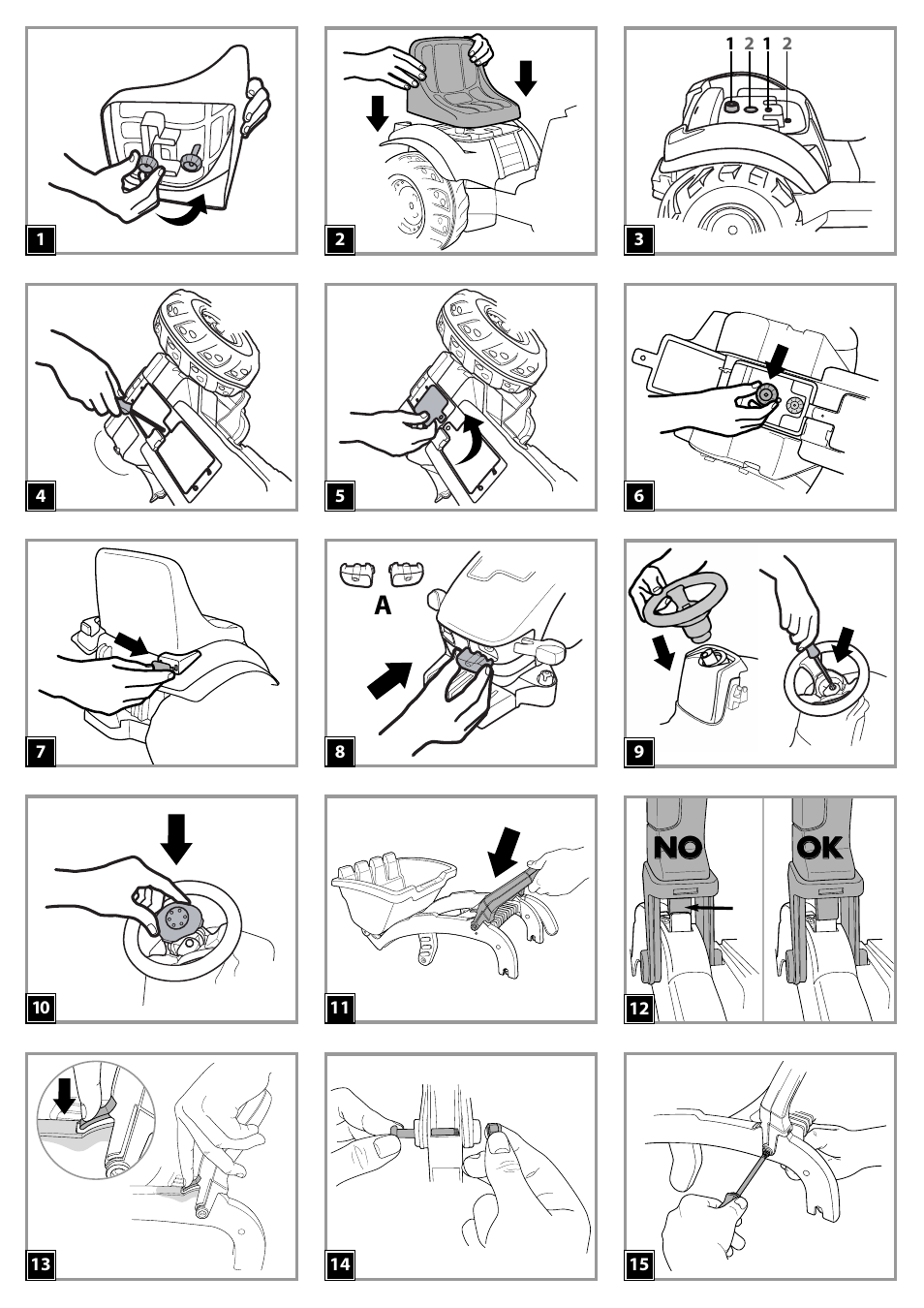 1

2

1 2 1 2

3

4

5

6

7

A

8

9

10

11

NO

OK

12

13

14

15