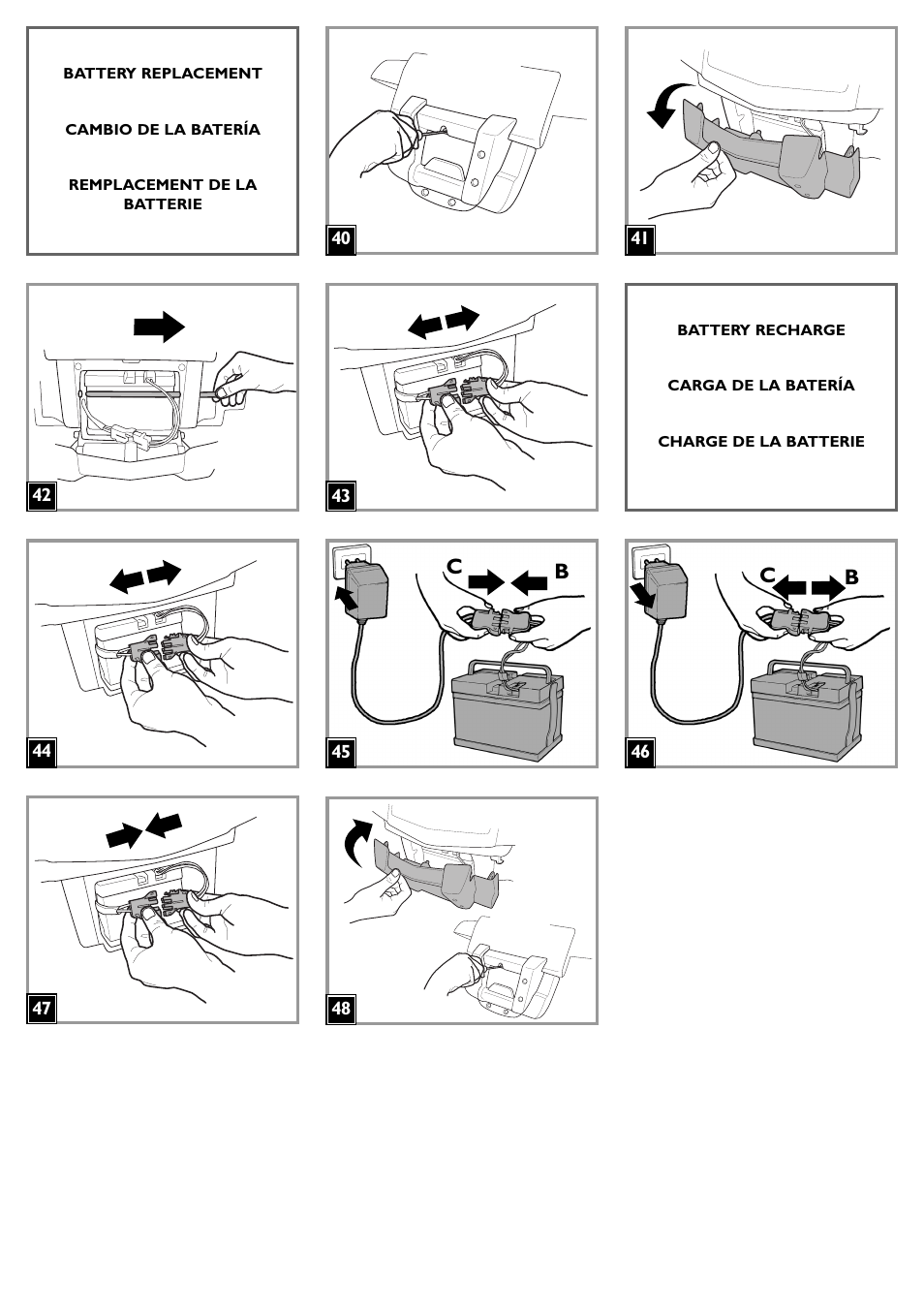 BATTERY REPLACEMENT

CAMBIO DE LA BATERÍA

REMPLACEMENT DE LA BATTERIE

40

41

42

43

BATTERY RECHARGE

CARGA DE LA BATERÍA

CHARGE DE LA BATTERIE

44

C B

45

C B

46

47

48