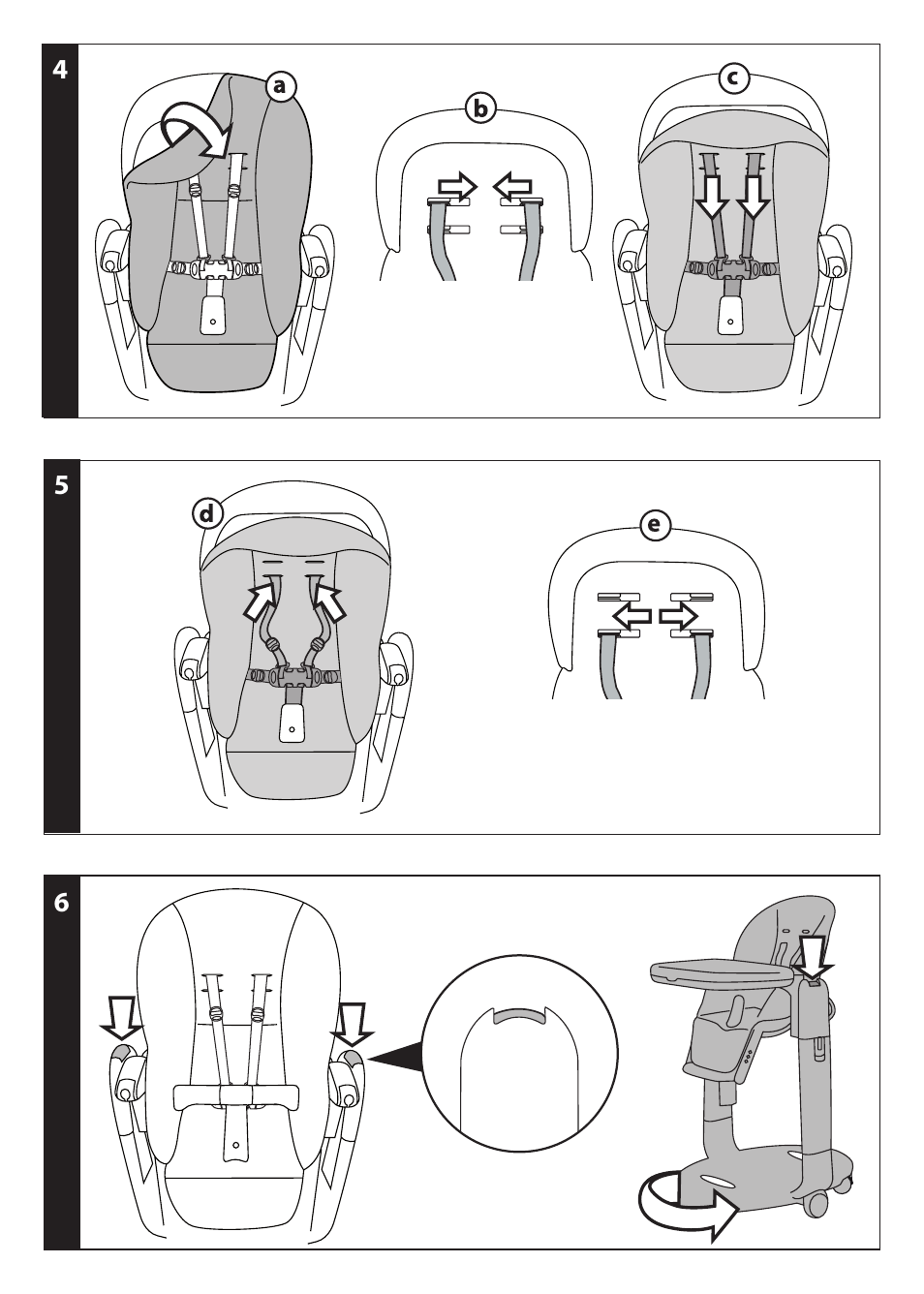 4

a

b

c

5

d

e

6