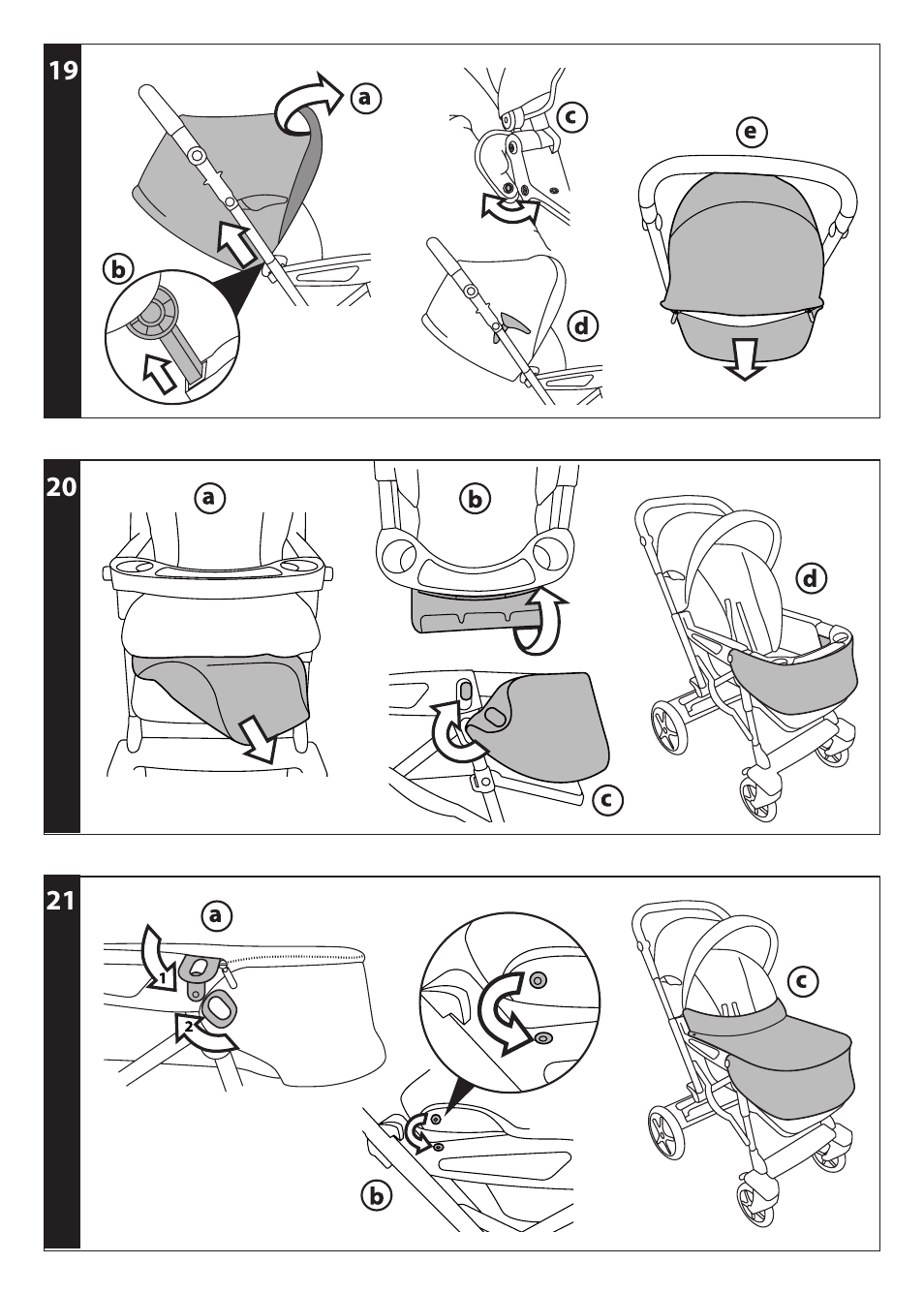 19
a
b
c
d
e

20
a
b
c
d

21
a
1
2
b
c