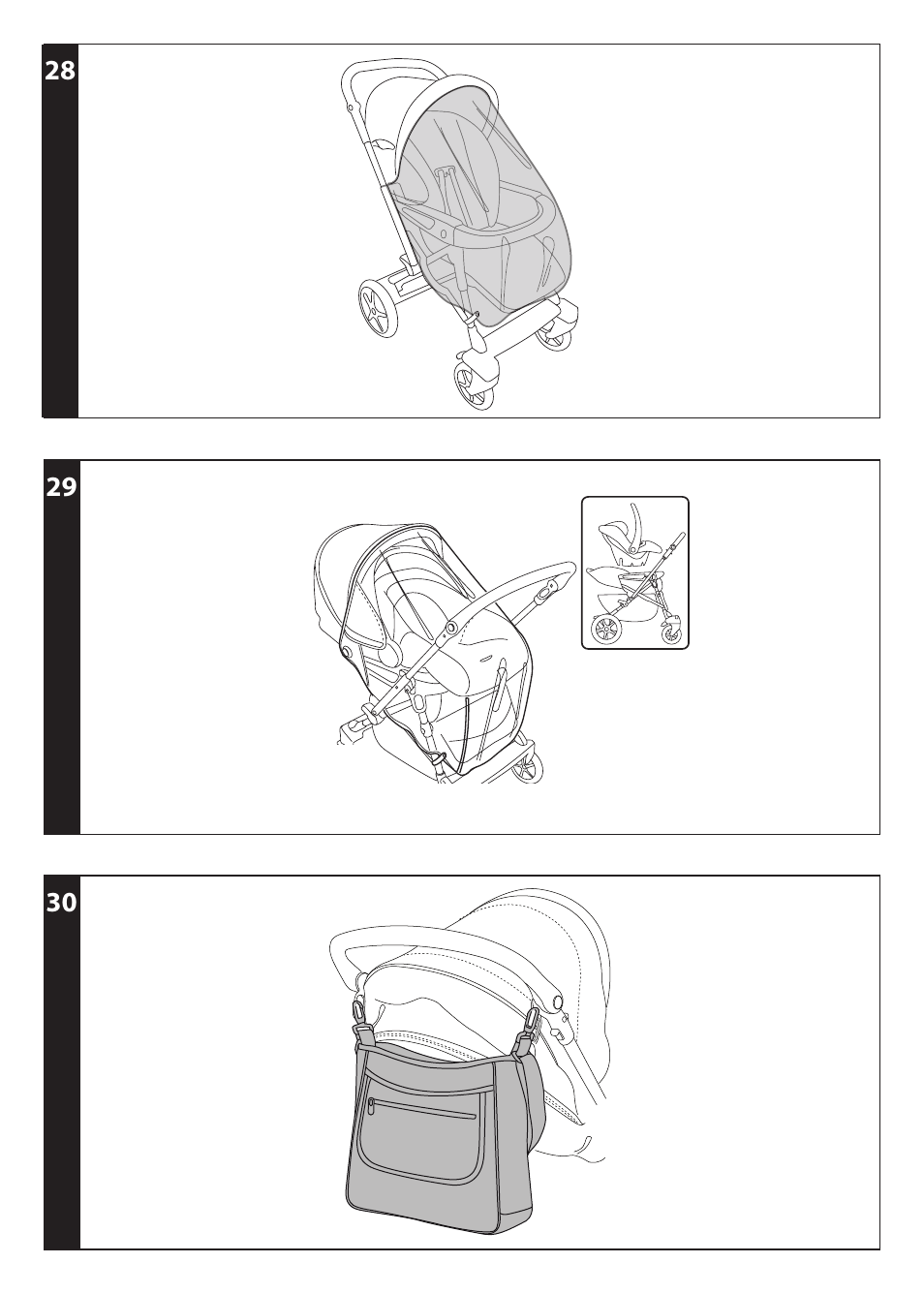 28

29

30