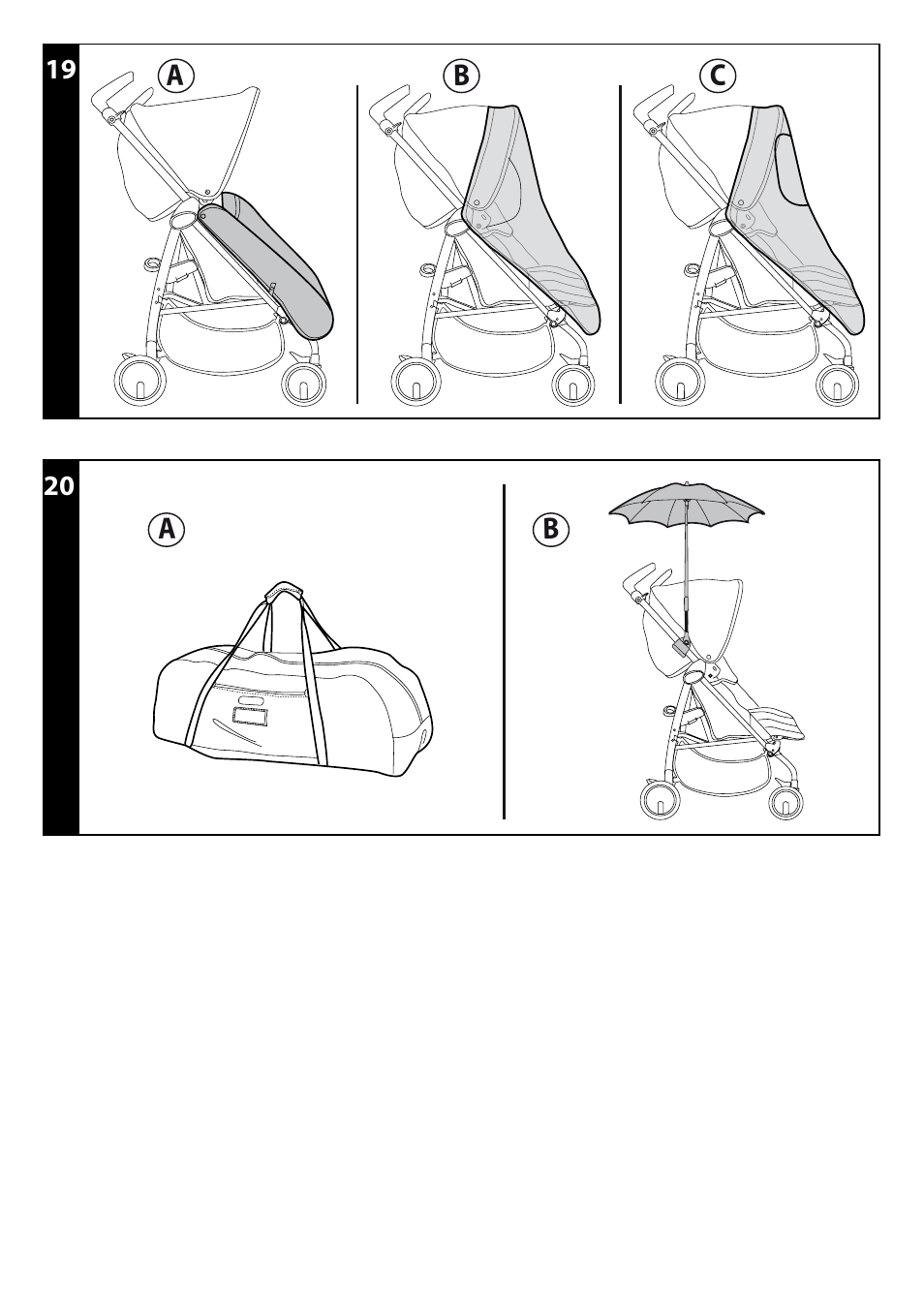 19

A

B

C

20

A

B