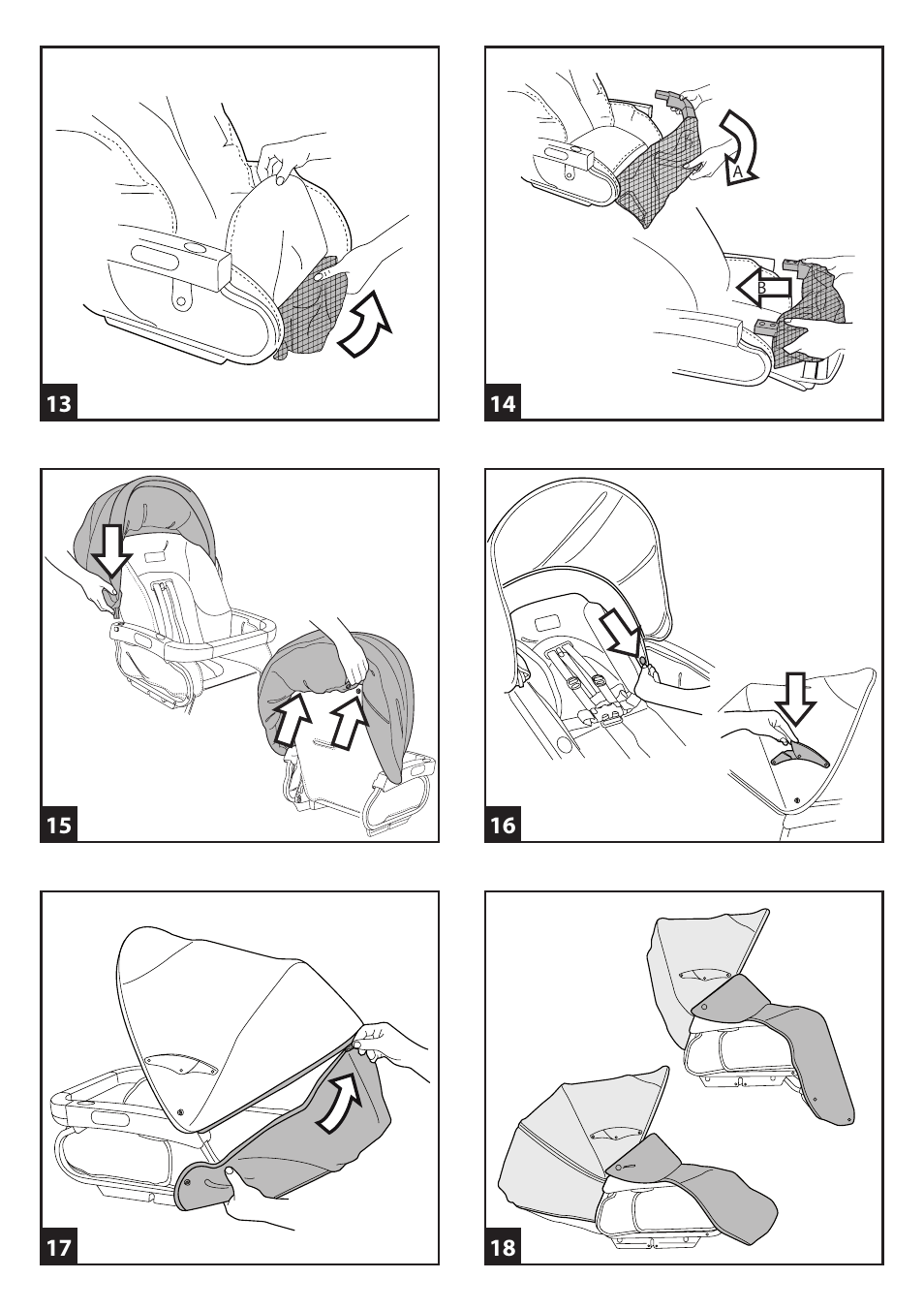 13

A

B

14

15

16

17

18