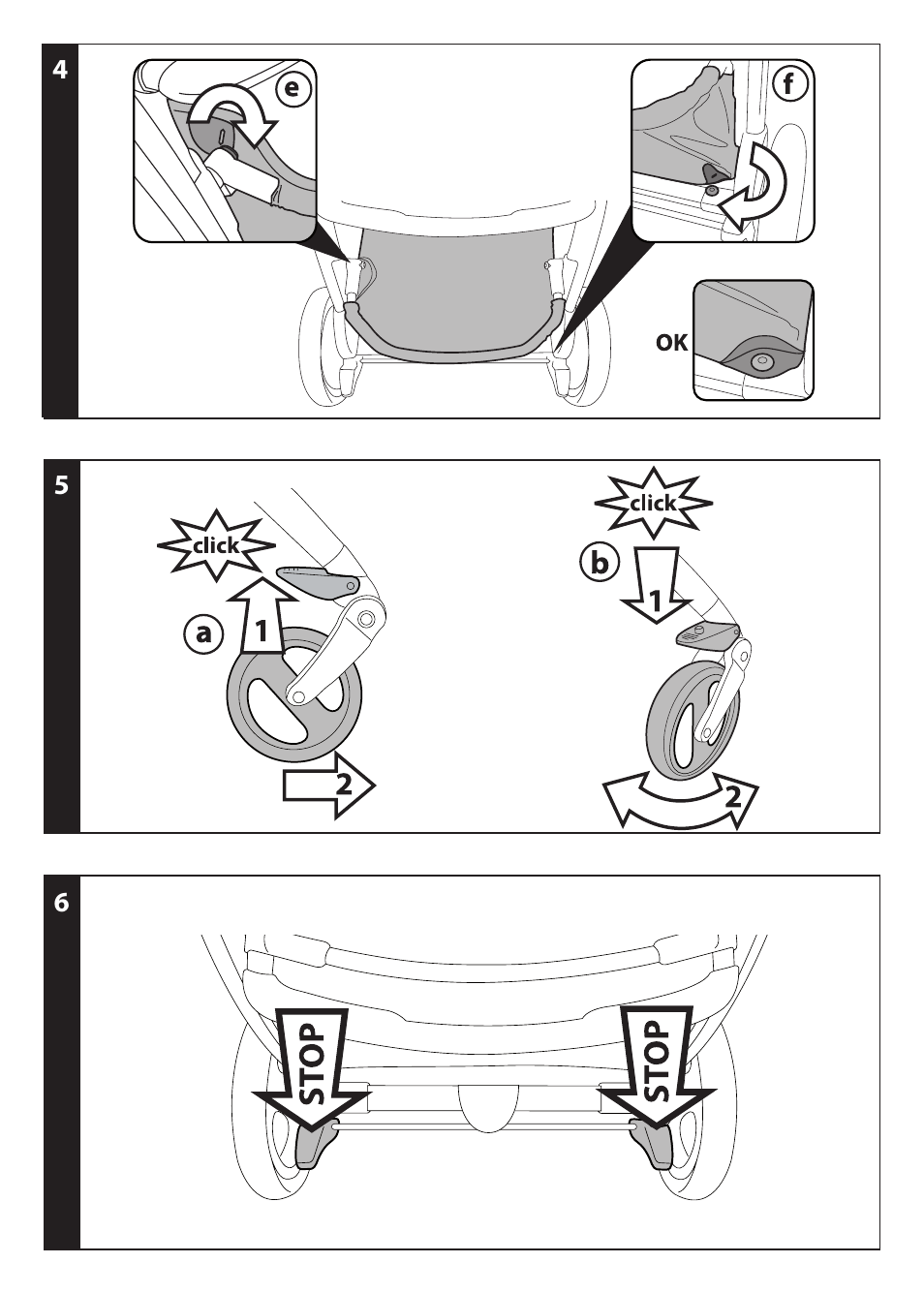 4

e

f

OK

5

click

a

1

2

click

b

1

2

6

STOP

STOP