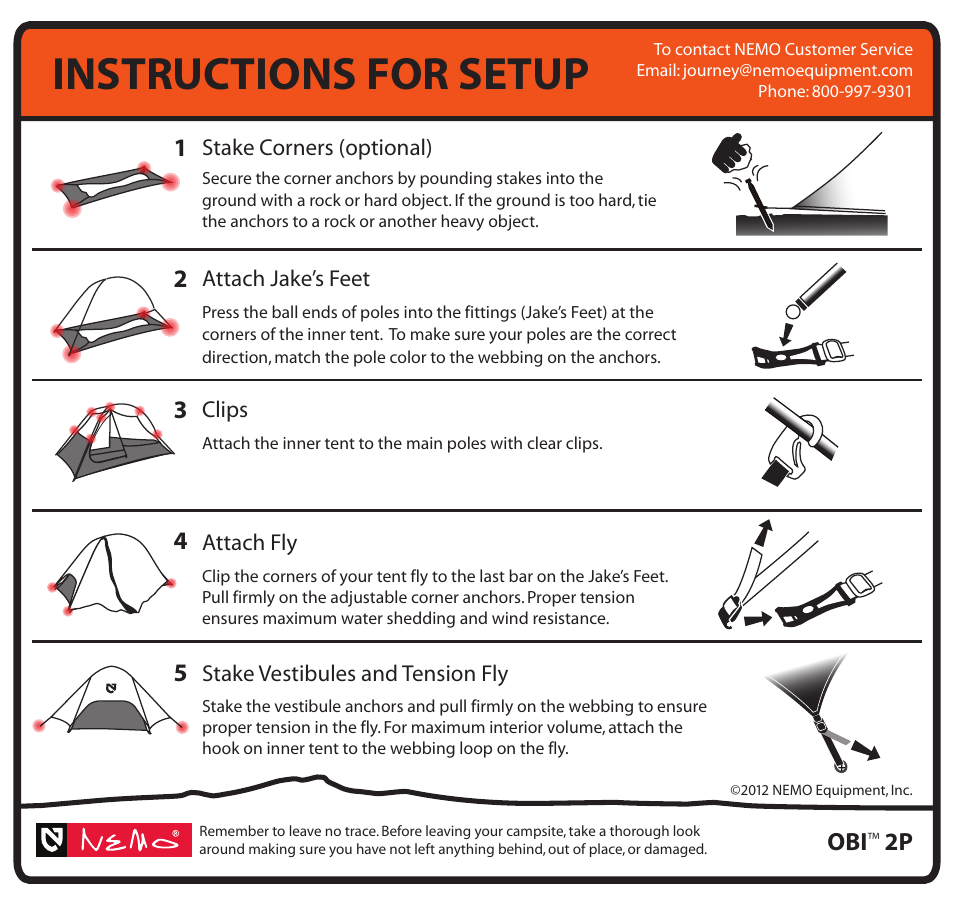 INSTRUCTIONS FOR SETUP

To contact NEMO Customer Service
Email: journey@nemoequipment.com
Phone: 800-997-9301

1 Stake Corners (optional)
Secure the corner anchors by pounding stakes into the ground with a rock or hard object. If the ground is too hard, tie the anchors to a rock or another heavy object.

2 Attach Jake's Feet
Press the ball ends of poles into the fittings (Jake's Feet) at the corners of the inner tent. To make sure your poles are the correct direction, match the pole color to the webbing on the anchors.

3 Clips
Attach the inner tent to the main poles with clear clips.

4 Attach Fly
Clip the corners of your tent fly to the last bar on the Jake's Feet. Pull firmly on the adjustable corner anchors. Proper tension ensures maximum water shedding and wind resistance.

5 Stake Vestibules and Tension Fly
Stake the vestibule anchors and pull firmly on the webbing to ensure proper tension in the fly. For maximum interior volume, attach the hook on inner tent to the webbing loop on the fly.

©2012 NEMO Equipment, Inc.

NEMO®

Remember to leave no trace. Before leaving your campsite, take a thorough look around making sure you have not left anything behind, out of place, or damaged.

OBI™ 2P