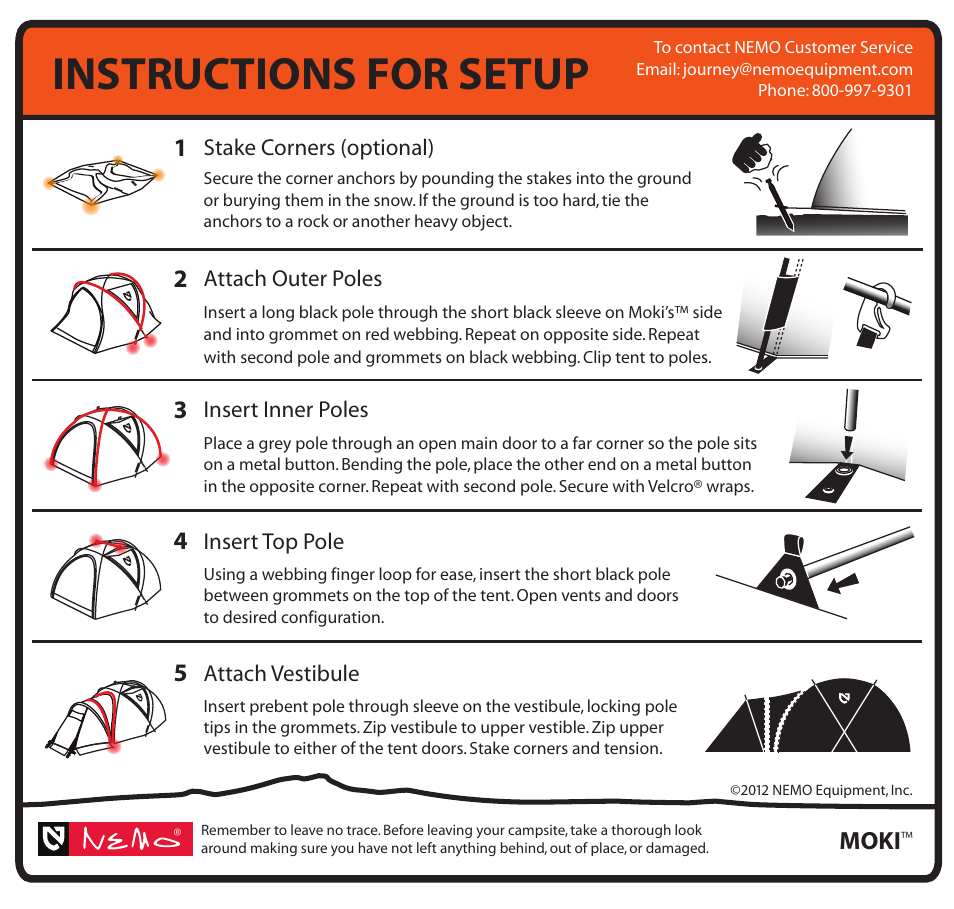 INSTRUCTIONS FOR SETUP

To contact NEMO Customer Service
Email: journey@nemoequipment.com
Phone: 800-997-9301

1 Stake Corners (optional)

Secure the corner anchors by pounding the stakes into the ground or burying them in the snow. If the ground is too hard, tie the anchors to a rock or another heavy object.

2 Attach Outer Poles

Insert a long black pole through the short black sleeve on Moki's™ side and into grommet on red webbing. Repeat on opposite side. Repeat with second pole and grommets on black webbing. Clip tent to poles.

3 Insert Inner Poles

Place a grey pole through an open main door to a far corner so the pole sits on a metal button. Bending the pole, place the other end on a metal button in the opposite corner. Repeat with second pole. Secure with Velcro® wraps.

4 Insert Top Pole

Using a webbing finger loop for ease, insert the short black pole between grommets on the top of the tent. Open vents and doors to desired configuration.

5 Attach Vestibule

Insert prebent pole through sleeve on the vestibule, locking pole tips in the grommets. Zip vestibule to upper vestible. Zip upper vestibule to either of the tent doors. Stake corners and tension.

©2012 NEMO Equipment, Inc.

NEMO®

Remember to leave no trace. Before leaving your campsite, take a thorough look around making sure you have not left anything behind, out of place, or damaged.

MOKI™