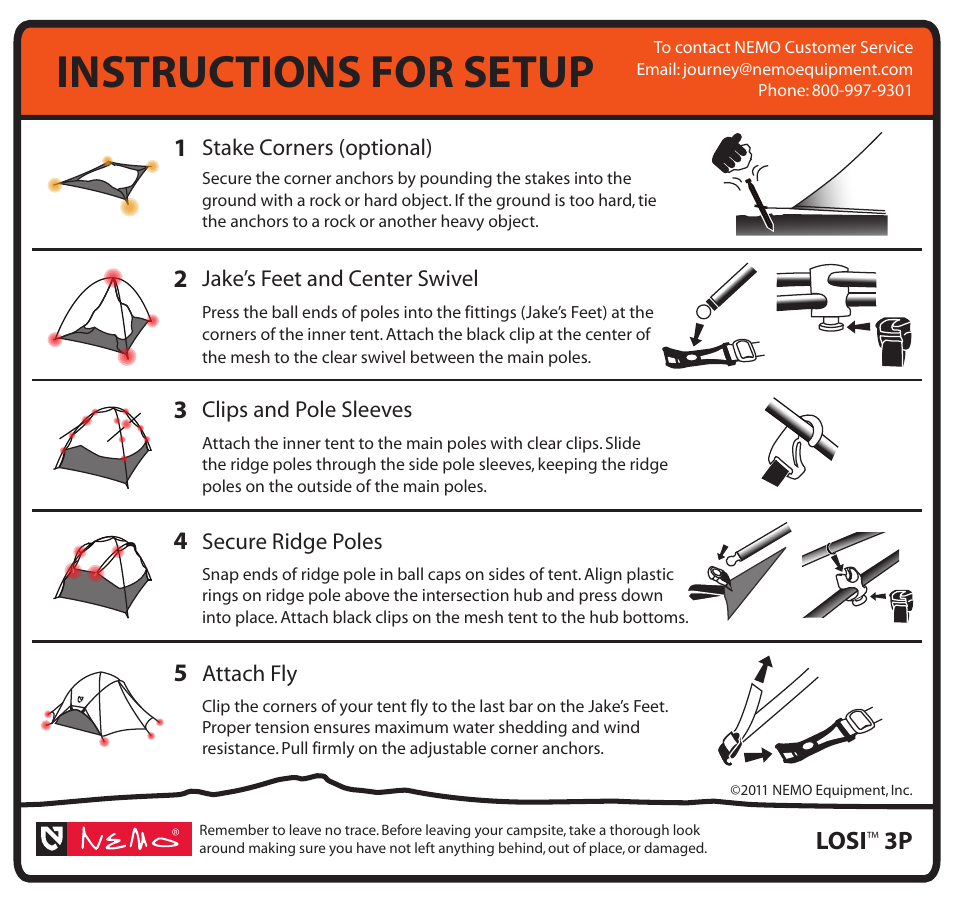 INSTRUCTIONS FOR SETUP

To contact NEMO Customer Service
Email: journey@nemoequipment.com
Phone: 800-997-9301

1 Stake Corners (optional)

Secure the corner anchors by pounding the stakes into the ground with a rock or hard object. If the ground is too hard, tie the anchors to a rock or another heavy object.

2 Jake's Feet and Center Swivel

Press the ball ends of poles into the fittings (Jake's Feet) at the corners of the inner tent. Attach the black clip at the center of the mesh to the clear swivel between the main poles.

3 Clips and Pole Sleeves

Attach the inner tent to the main poles with clear clips. Slide the ridge poles through the side pole sleeves, keeping the ridge poles on the outside of the main poles.

4 Secure Ridge Poles

Snap ends of ridge pole in ball caps on sides of tent. Align plastic rings on ridge pole above the intersection hub and press down into place. Attach black clips on the mesh tent to the hub bottoms.

5 Attach Fly

Clip the corners of your tent fly to the last bar on the Jake's Feet. Proper tension ensures maximum water shedding and wind resistance. Pull firmly on the adjustable corner anchors.

©2011 NEMO Equipment, Inc.

NEMO®

Remember to leave no trace. Before leaving your campsite, take a thorough look around making sure you have not left anything behind, out of place, or damaged.

LOSI™ 3P