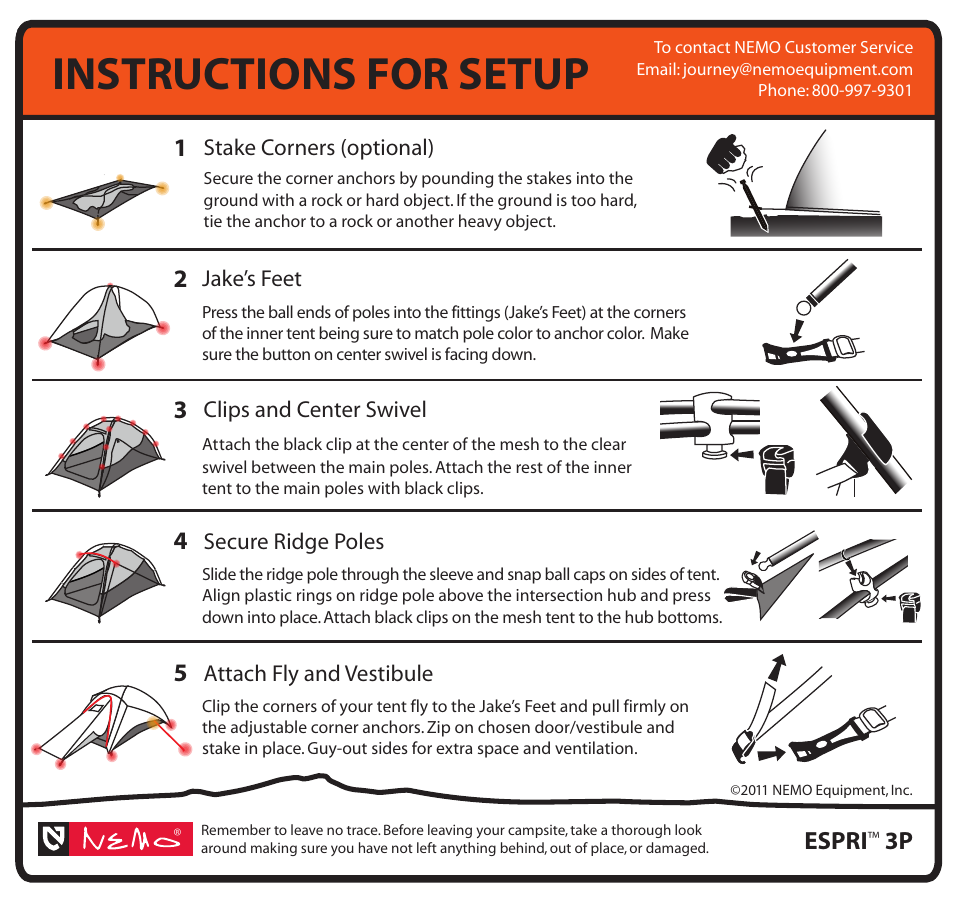 INSTRUCTIONS FOR SETUP

To contact NEMO Customer Service
Email: journey@nemoequipment.com
Phone: 800-997-9301

1 Stake Corners (optional)

Secure the corner anchors by pounding the stakes into the ground with a rock or hard object. If the ground is too hard, tie the anchor to a rock or another heavy object.

2 Jake's Feet

Press the ball ends of poles into the fittings (Jake's Feet) at the corners of the inner tent being sure to match pole color to anchor color. Make sure the button on center swivel is facing down.

3 Clips and Center Swivel

Attach the black clip at the center of the mesh to the clear swivel between the main poles. Attach the rest of the inner tent to the main poles with black clips.

4 Secure Ridge Poles

Slide the ridge pole through the sleeve and snap ball caps on sides of tent. Align plastic rings on ridge pole above the intersection hub and press down into place. Attach black clips on the mesh tent to the hub bottoms.

5 Attach Fly and Vestibule

Clip the corners of your tent fly to the Jake's Feet and pull firmly on the adjustable corner anchors. Zip on chosen door/vestibule and stake in place. Guy-out sides for extra space and ventilation.

©2011 NEMO Equipment, Inc.

NEMO®

Remember to leave no trace. Before leaving your campsite, take a thorough look around making sure you have not left anything behind, out of place, or damaged.

ESPRI™ 3P