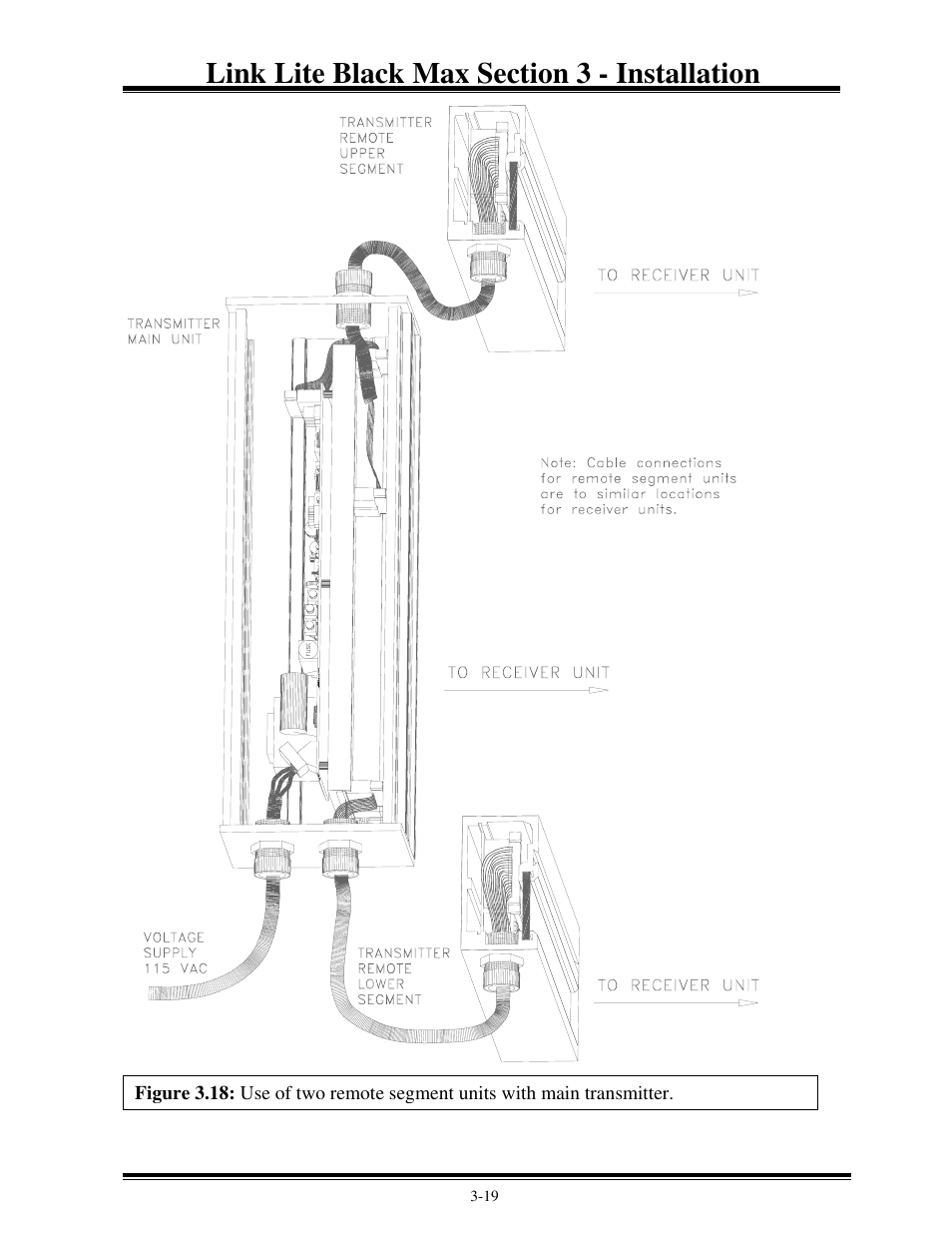 Link Lite Black Max Section 3 - Installation

TRANSMITTER REMOTE UPPER SEGMENT

TO RECEIVER UNIT

TRANSMITTER MAIN UNIT

Note: Cable connections for remote segment units are to similar locations for receiver units.

TO RECEIVER UNIT

VOLTAGE SUPPLY 115 VAC

TRANSMITTER REMOTE LOWER SEGMENT

TO RECEIVER UNIT

**Figure 3.18:** Use of two remote segment units with main transmitter.

3-19