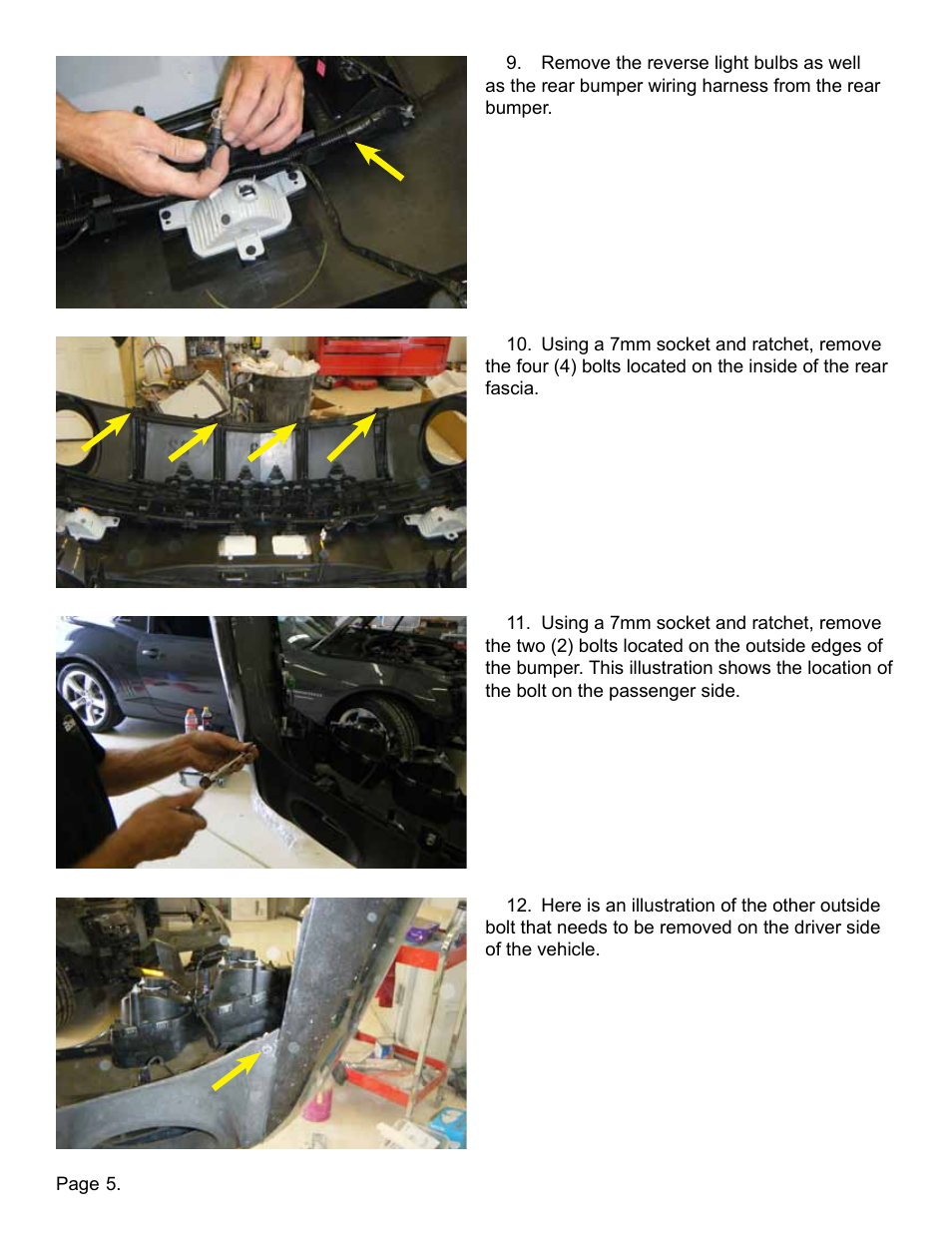 9. Remove the reverse light bulbs as well as the rear bumper wiring harness from the rear bumper.

10. Using a 7mm socket and ratchet, remove the four (4) bolts located on the inside of the rear fascia.

11. Using a 7mm socket and ratchet, remove the two (2) bolts located on the outside edges of the bumper. This illustration shows the location of the bolt on the passenger side.

12. Here is an illustration of the other outside bolt that needs to be removed on the driver side of the vehicle.

Page 5.