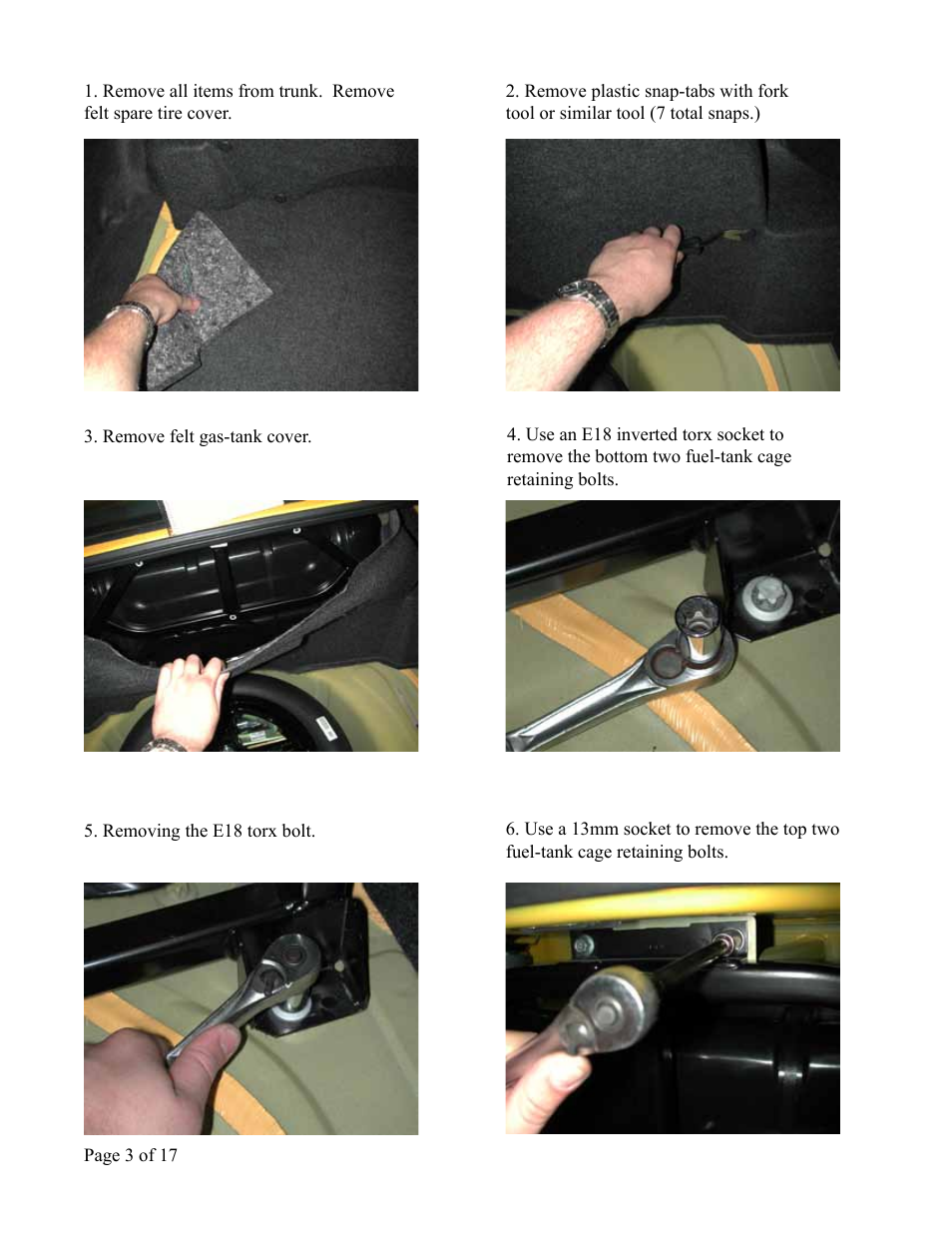 1. Remove all items from trunk. Remove felt spare tire cover.

2. Remove plastic snap-tabs with fork tool or similar tool (7 total snaps.)

3. Remove felt gas-tank cover.

4. Use an E18 inverted torx socket to remove the bottom two fuel-tank cage retaining bolts.

5. Removing the E18 torx bolt.

6. Use a 13mm socket to remove the top two fuel-tank cage retaining bolts.

Page 3 of 17