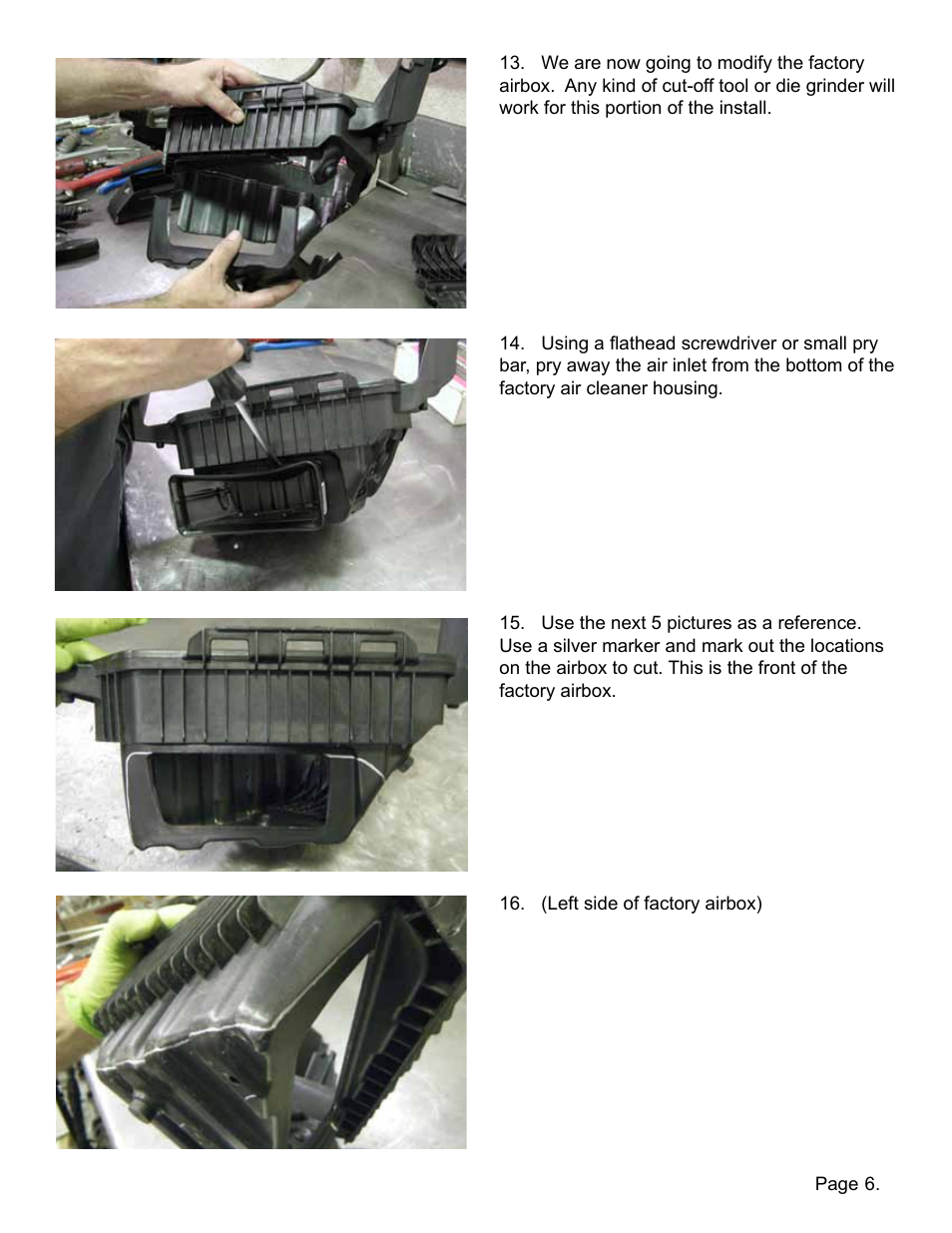 13. We are now going to modify the factory airbox. Any kind of cut-off tool or die grinder will work for this portion of the install.

14. Using a flathead screwdriver or small pry bar, pry away the air inlet from the bottom of the factory air cleaner housing.

15. Use the next 5 pictures as a reference. Use a silver marker and mark out the locations on the airbox to cut. This is the front of the factory airbox.

16. (Left side of factory airbox)

Page 6.