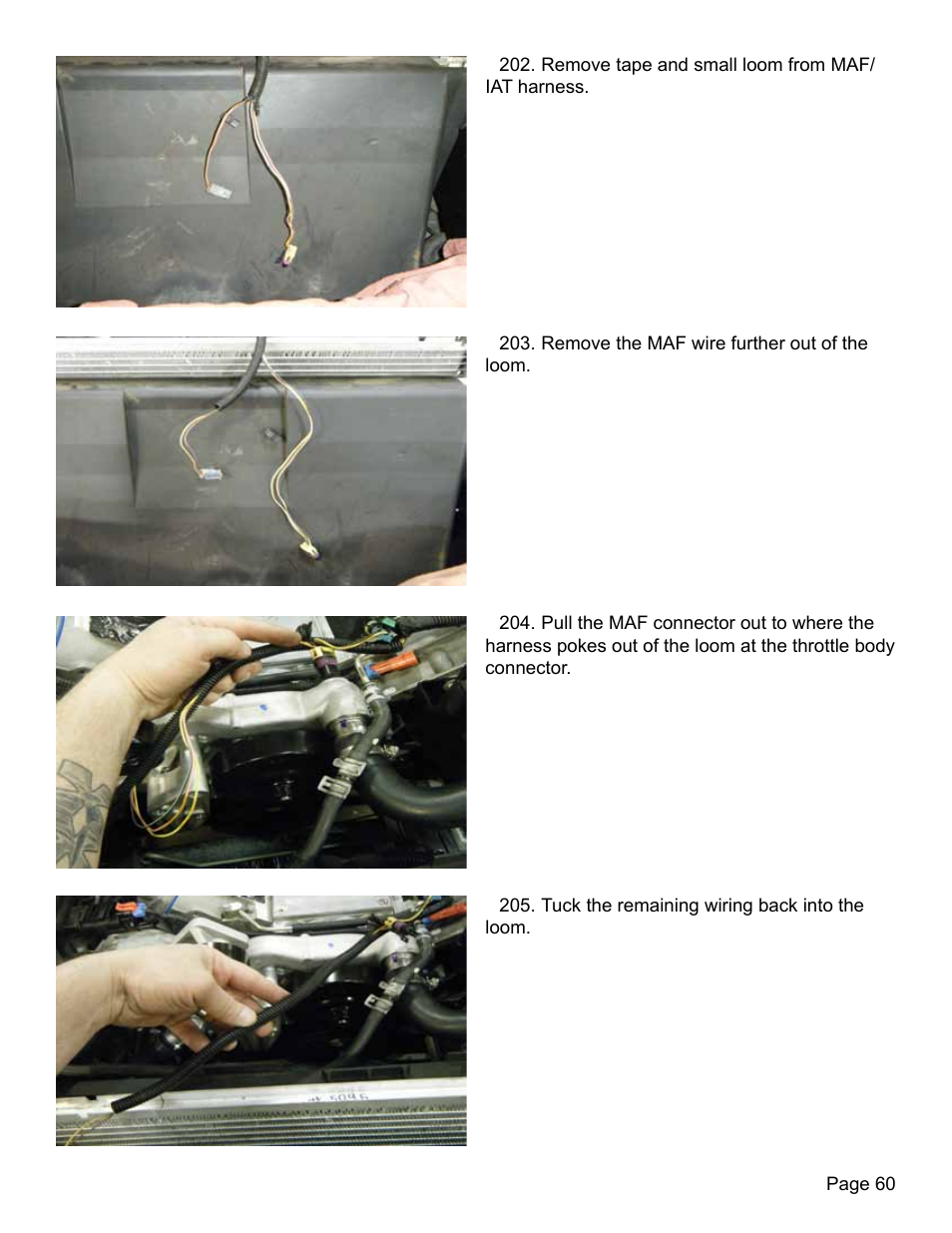 202. Remove tape and small loom from MAF/IAT harness.

203. Remove the MAF wire further out of the loom.

204. Pull the MAF connector out to where the harness pokes out of the loom at the throttle body connector.

205. Tuck the remaining wiring back into the loom.

Page 60