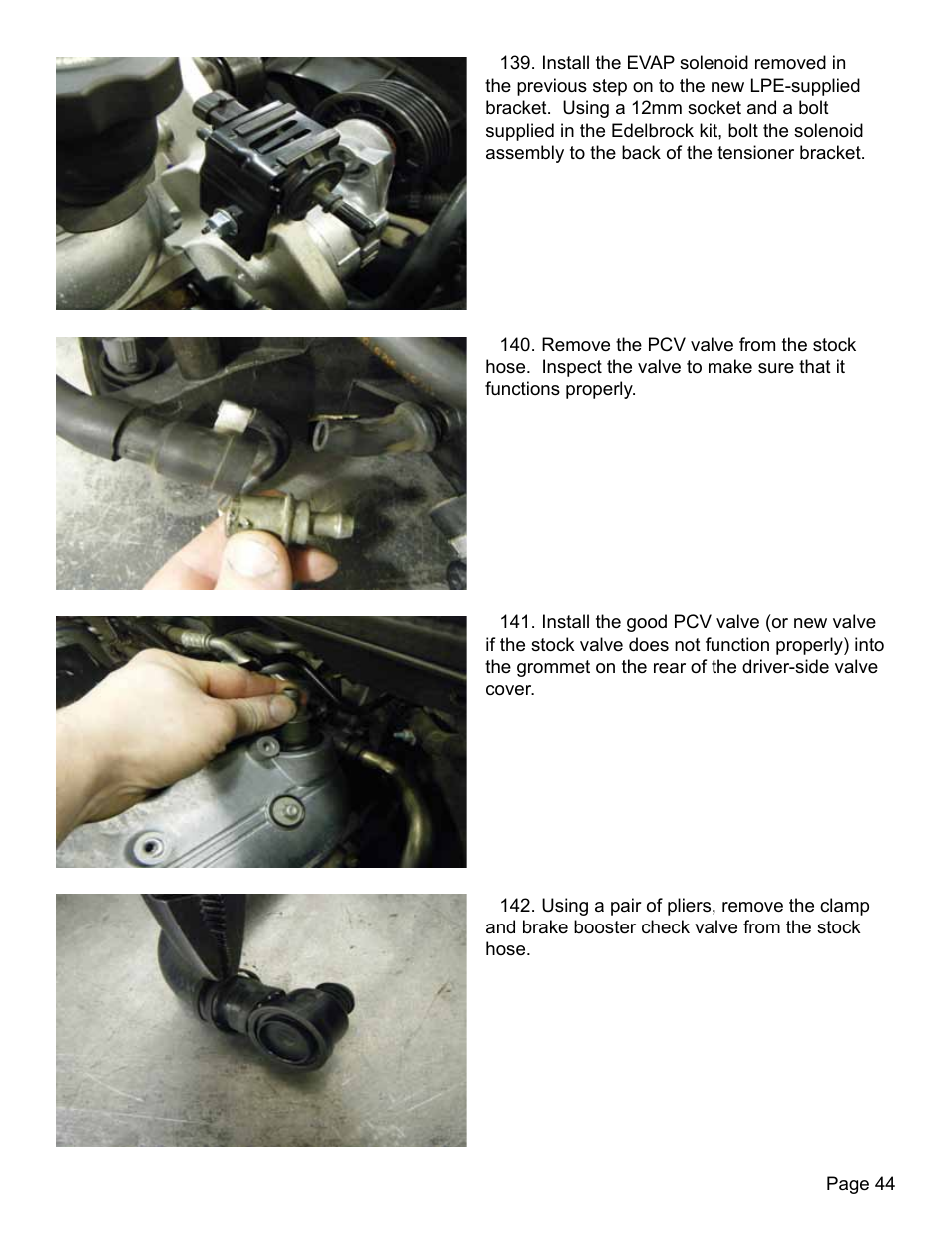 139. Install the EVAP solenoid removed in the previous step on to the new LPE-supplied bracket. Using a 12mm socket and a bolt supplied in the Edelbrock kit, bolt the solenoid assembly to the back of the tensioner bracket.

140. Remove the PCV valve from the stock hose. Inspect the valve to make sure that it functions properly.

141. Install the good PCV valve (or new valve if the stock valve does not function properly) into the grommet on the rear of the driver-side valve cover.

142. Using a pair of pliers, remove the clamp and brake booster check valve from the stock hose.

Page 44