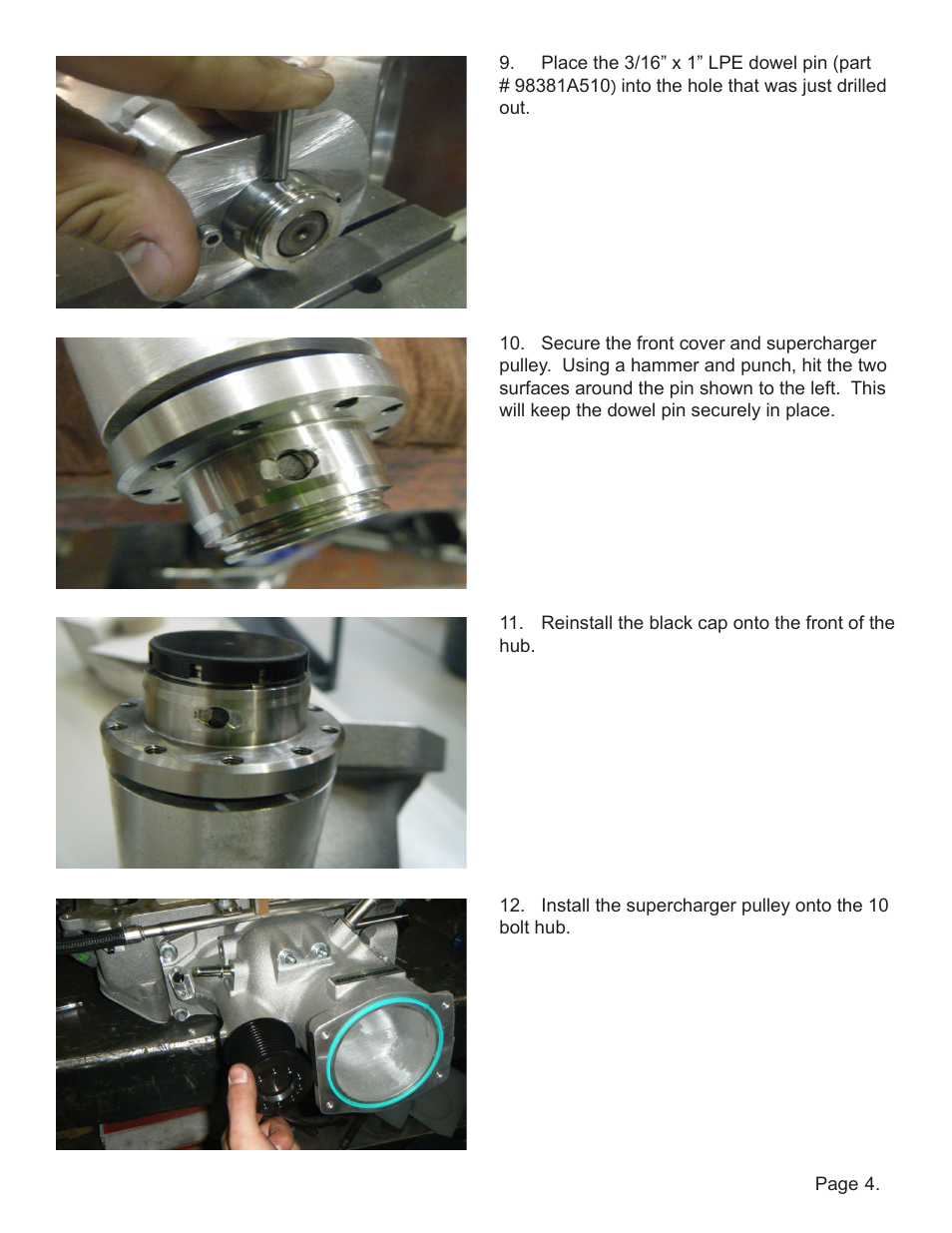 9. Place the 3/16” x 1” LPE dowel pin (part # 98381A510) into the hole that was just drilled out.

10. Secure the front cover and supercharger pulley. Using a hammer and punch, hit the two surfaces around the pin shown to the left. This will keep the dowel pin securely in place.

11. Reinstall the black cap onto the front of the hub.

12. Install the supercharger pulley onto the 10 bolt hub.

Page 4.