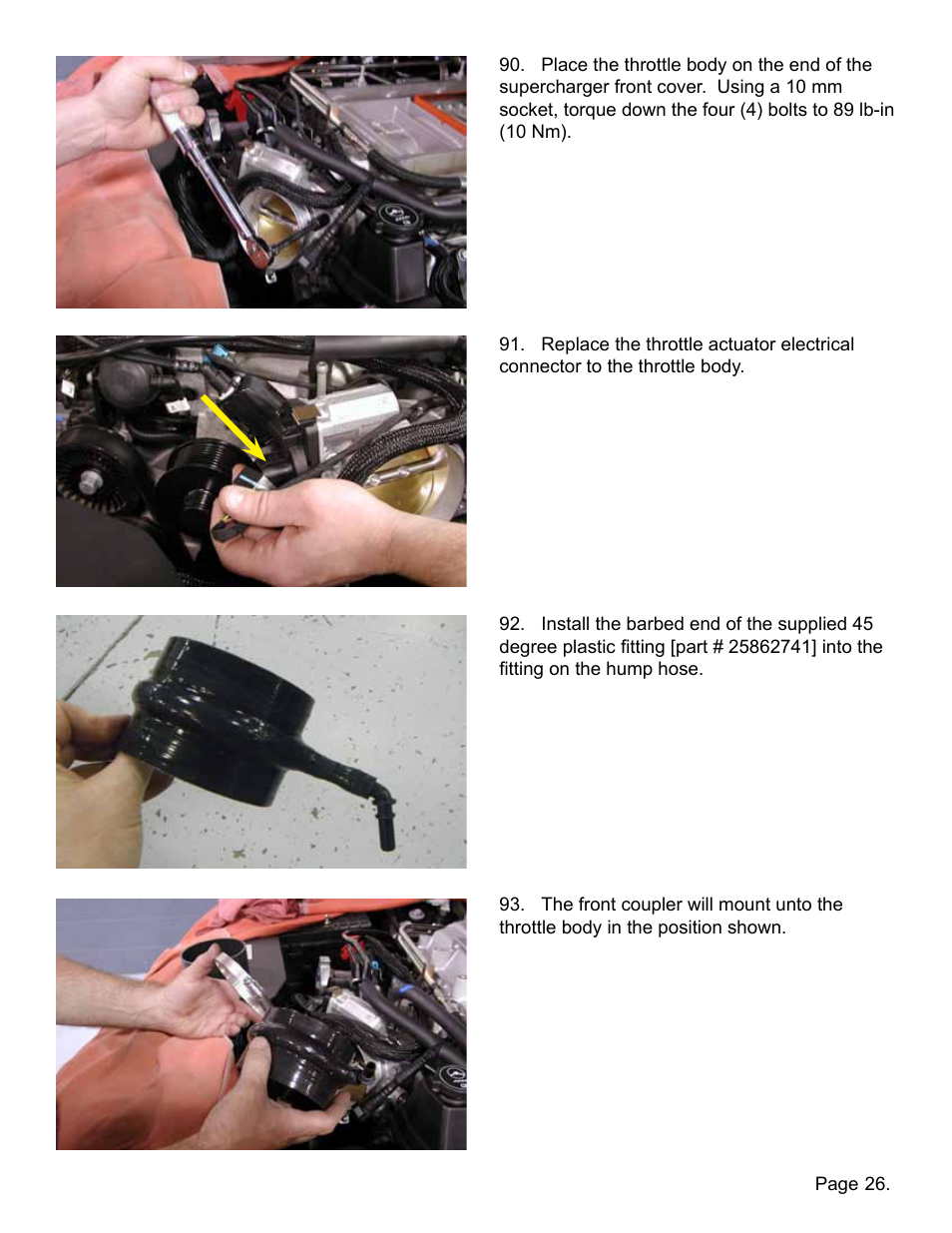 90. Place the throttle body on the end of the supercharger front cover. Using a 10 mm socket, torque down the four (4) bolts to 89 lb-in (10 Nm).

91. Replace the throttle actuator electrical connector to the throttle body.

92. Install the barbed end of the supplied 45 degree plastic fitting [part # 25862741] into the fitting on the hump hose.

93. The front coupler will mount unto the throttle body in the position shown.

Page 26.