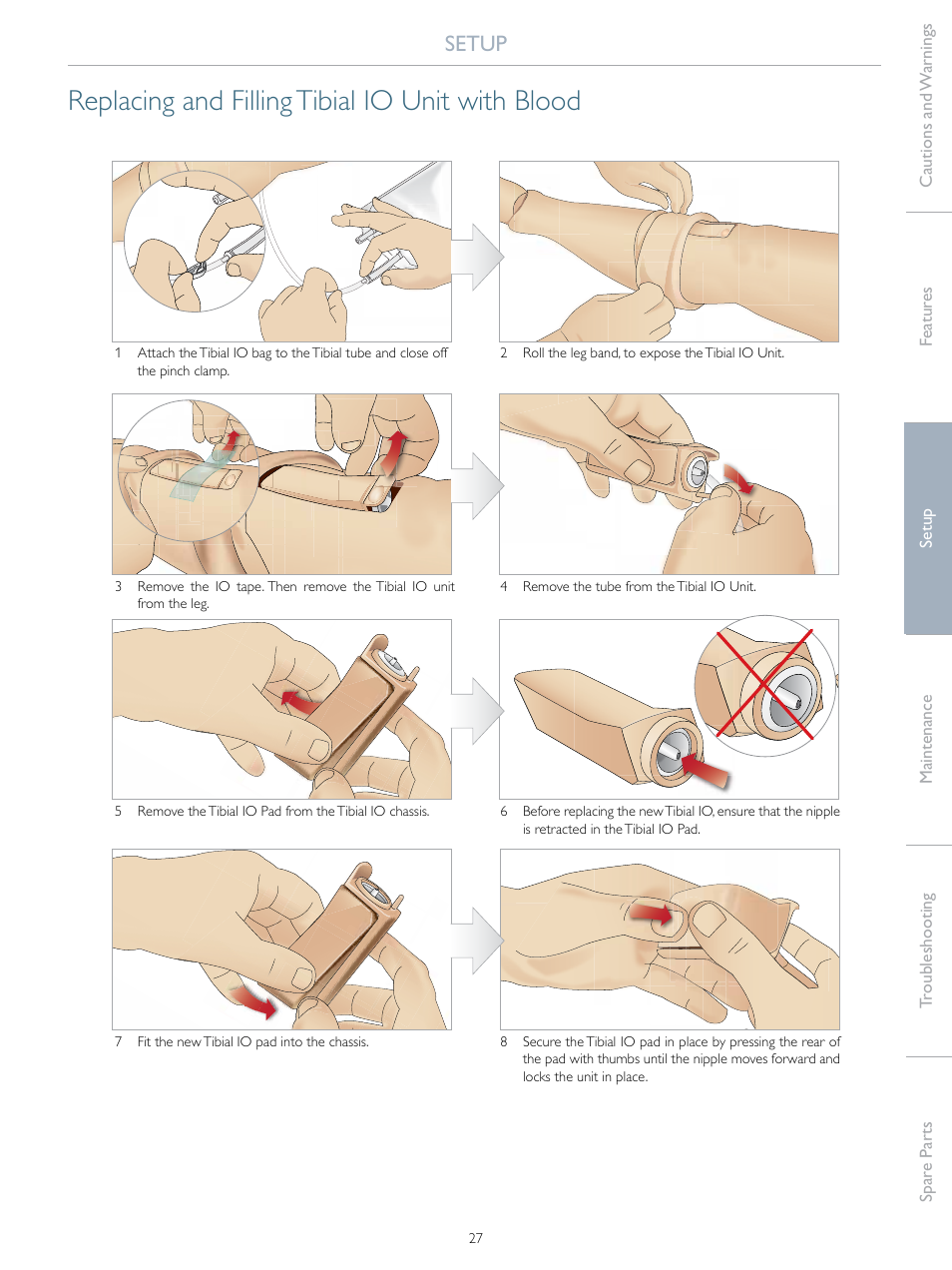 SETUP

Replacing and Filling Tibial IO Unit with Blood

1 Attach the Tibial IO bag to the Tibial tube and close off the pinch clamp.

2 Roll the leg band, to expose the Tibial IO Unit.

3 Remove the IO tape. Then remove the Tibial IO unit from the leg.

4 Remove the tube from the Tibial IO Unit.

5 Remove the Tibial IO Pad from the Tibial IO chassis.

6 Before replacing the new Tibial IO, ensure that the nipple is retracted in the Tibial IO Pad.

7 Fit the new Tibial IO pad into the chassis.

8 Secure the Tibial IO pad in place by pressing the rear of the pad with thumbs until the nipple moves forward and locks the unit in place.

27

Cautions and Warnings

Features

Setup

Maintenance

Troubleshooting

Spare Parts